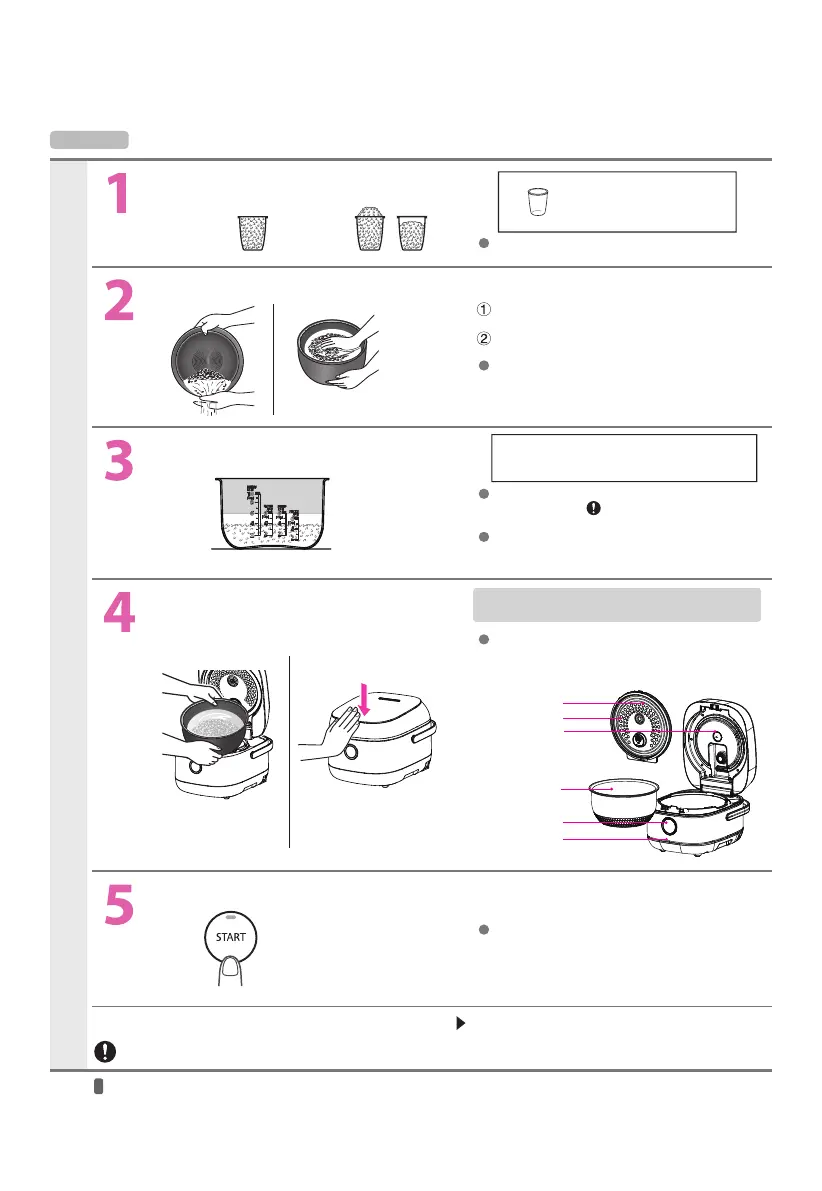 1

2

①

②

3

4

5

START