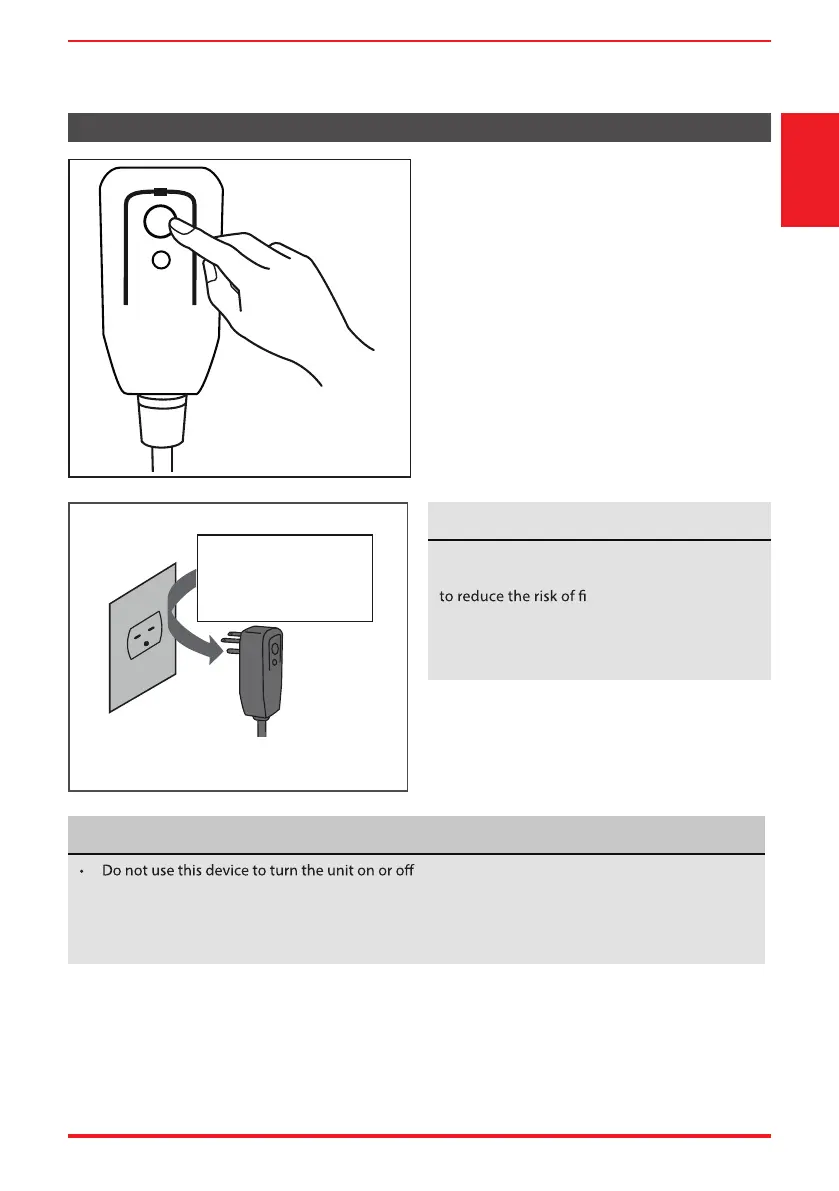 to reduce the risk of fi

• Do not use this device to turn the unit on or off