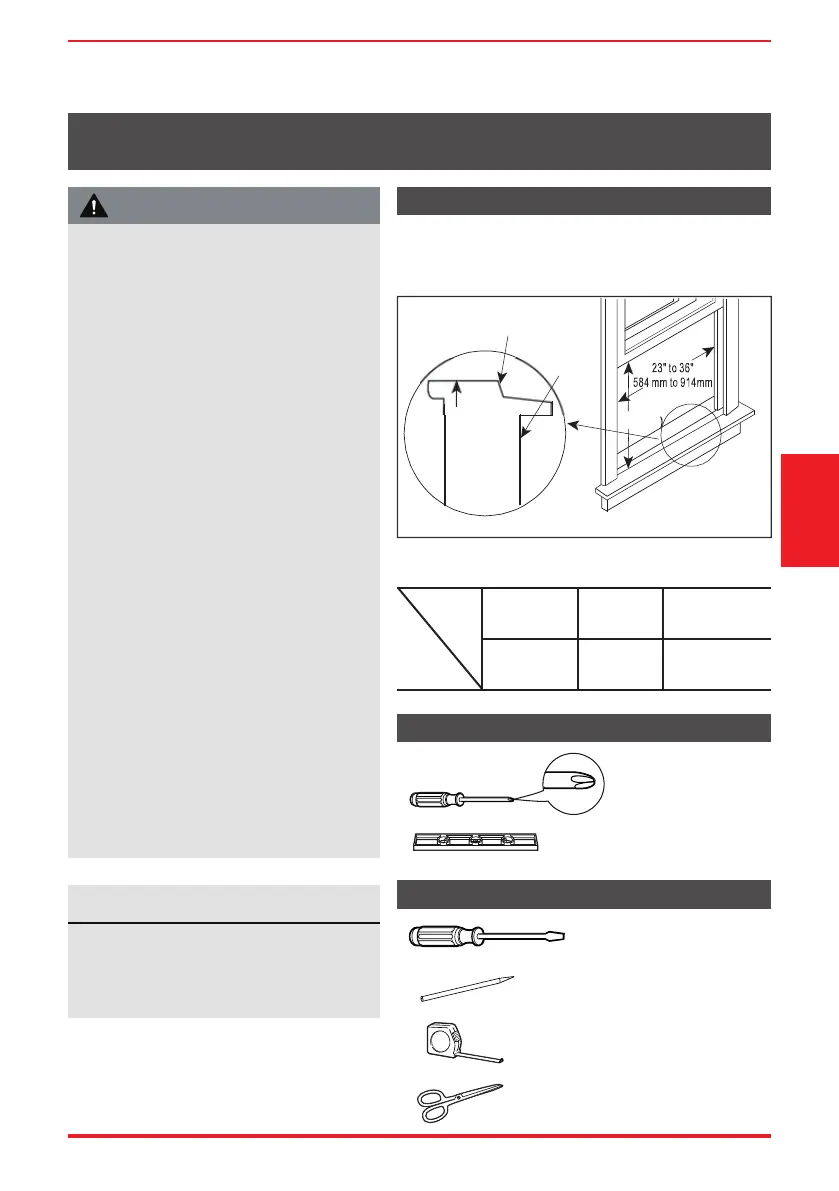 23" to 36"
584 mm to 914mm