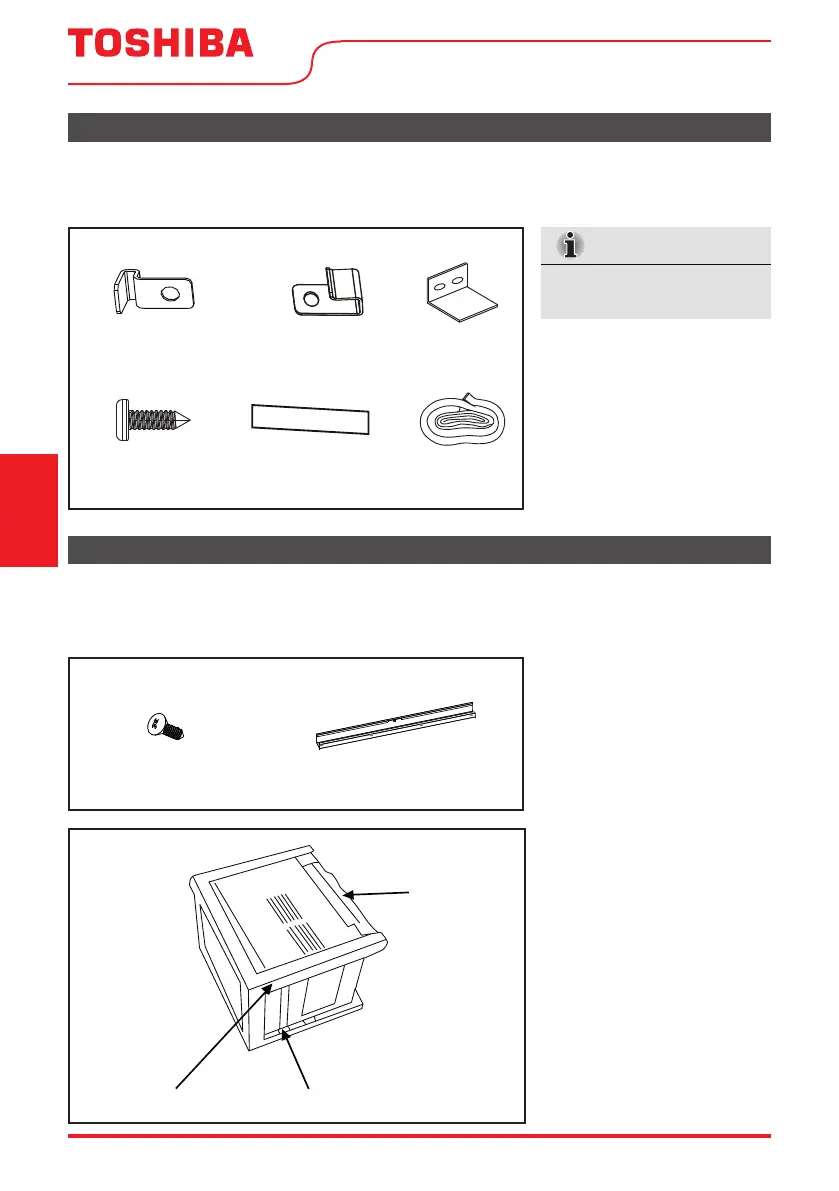 TOSHIBA