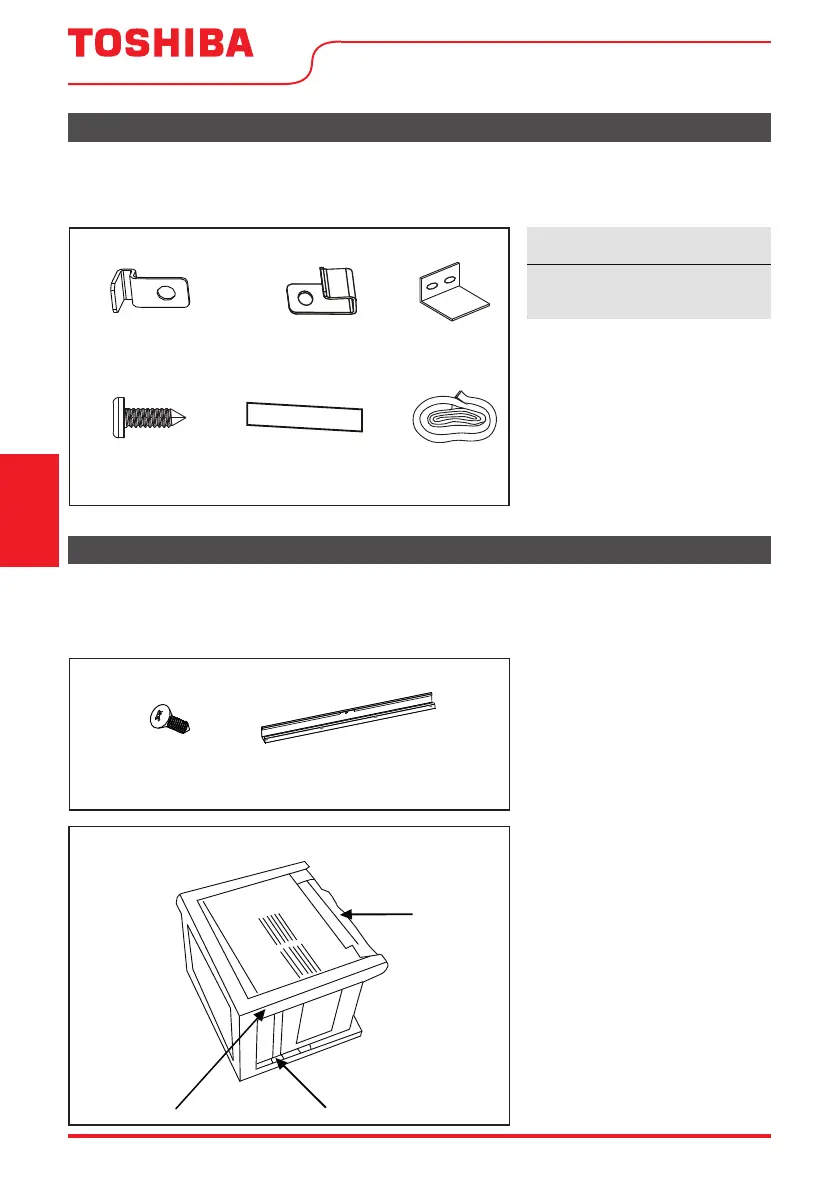 TOSHIBA