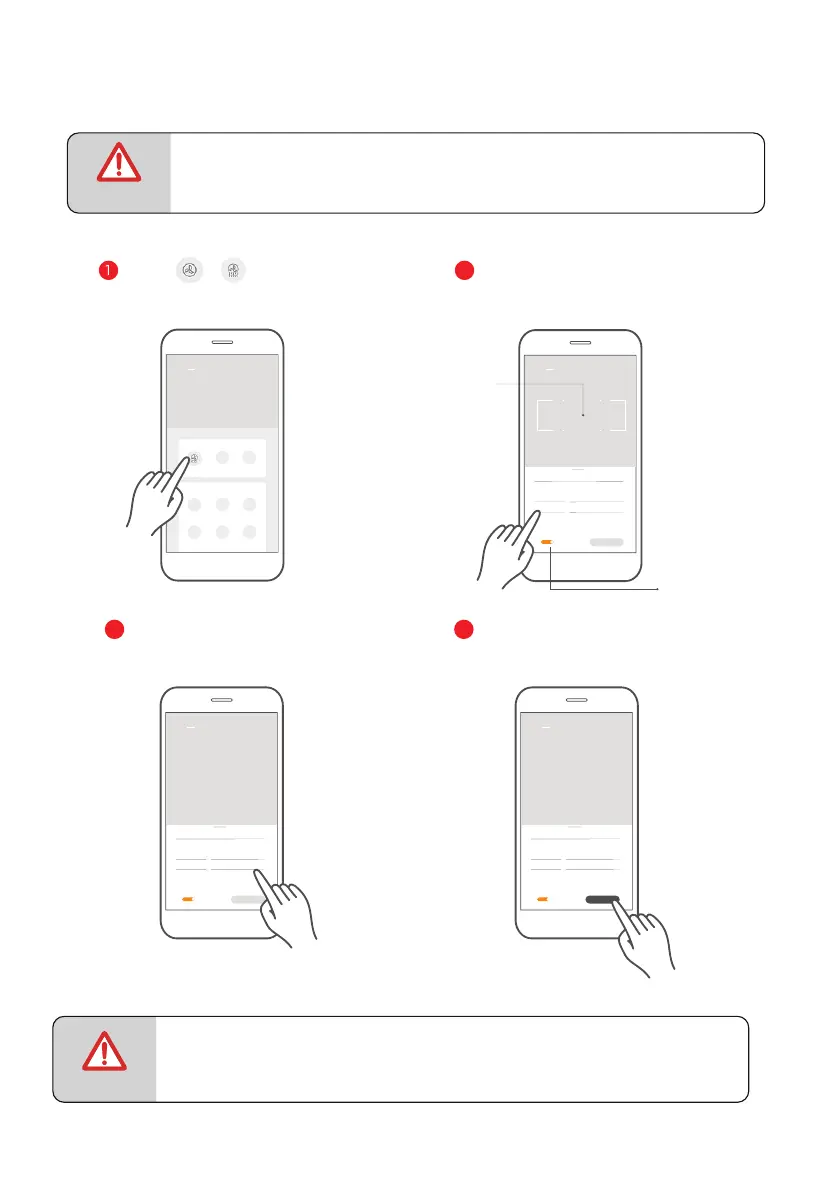 1