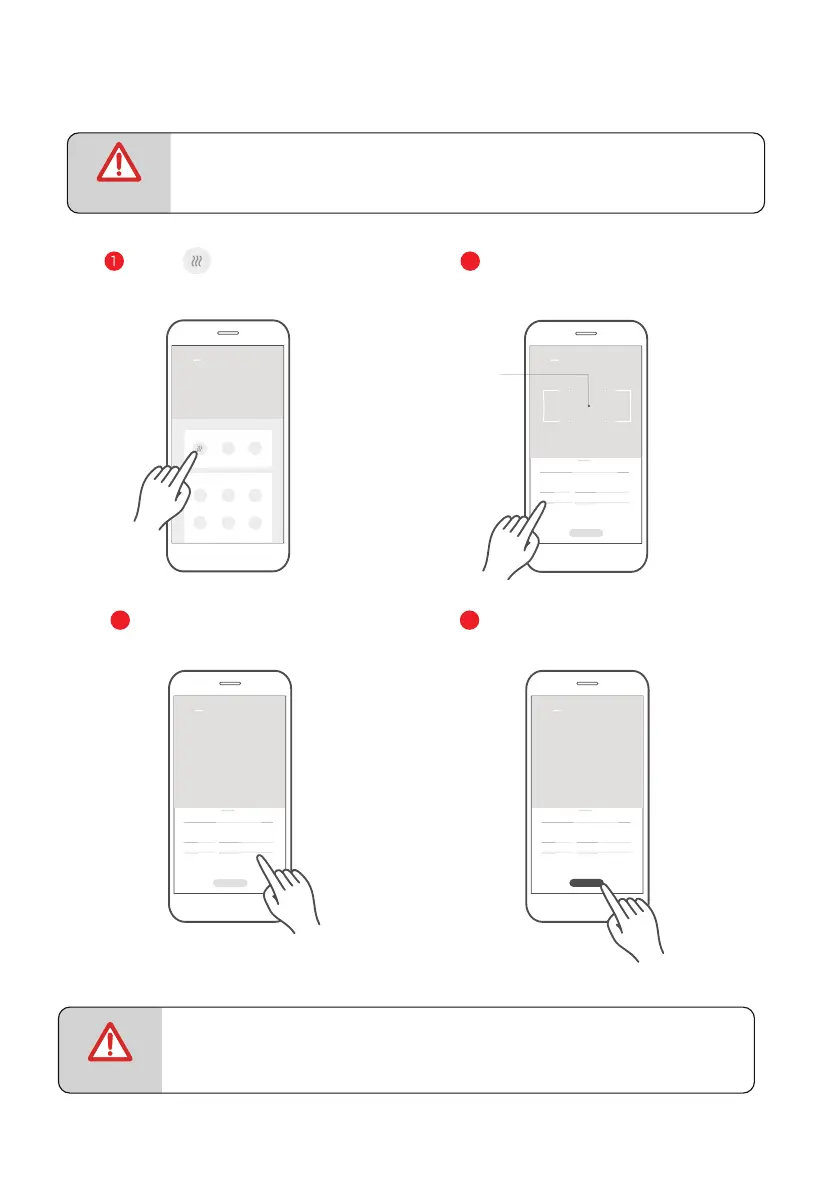 1