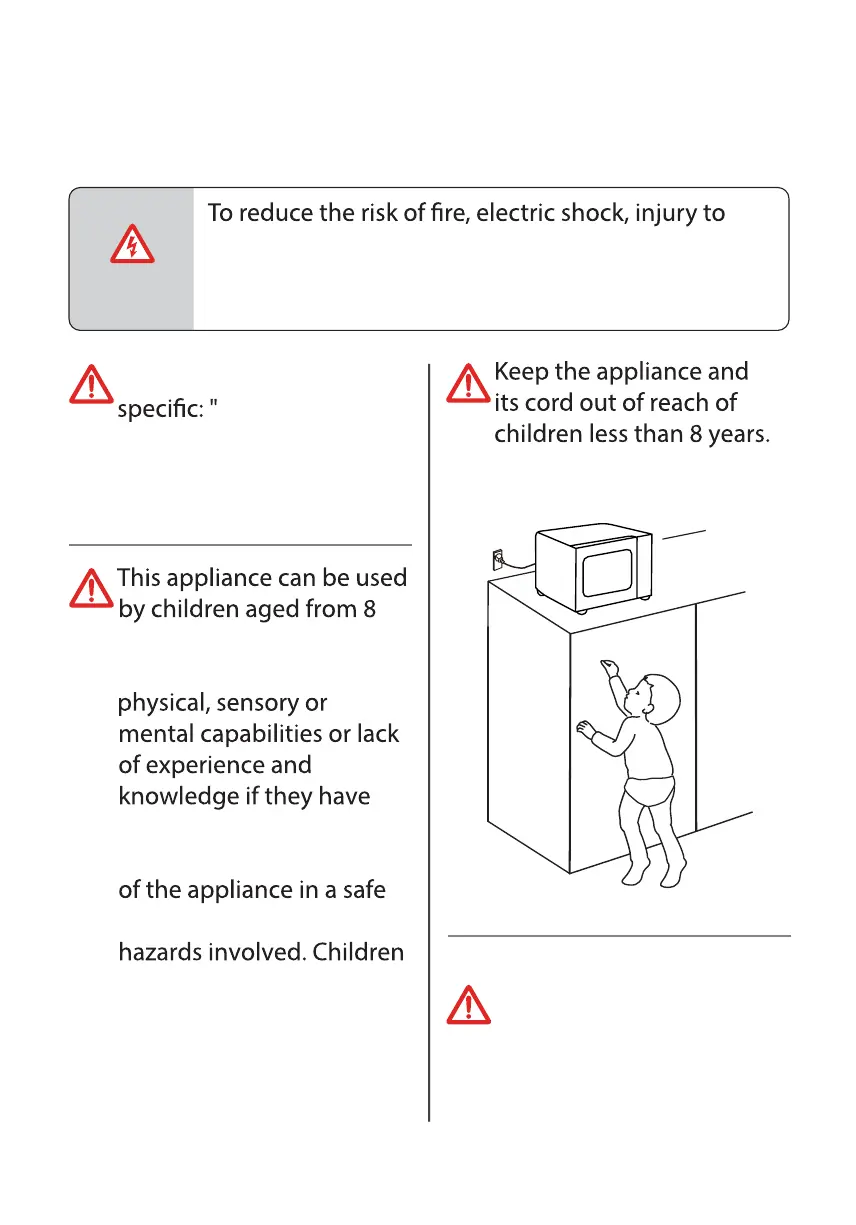 To reduce the risk of fire, electric shock, injury to

specific: "

This appliance can be used by children aged from 8

physical, sensory or mental capabilities or lack of experience and knowledge if they have

of the appliance in a safe

hazards involved. Children

Keep the appliance and its cord out of reach of children less than 8 years.