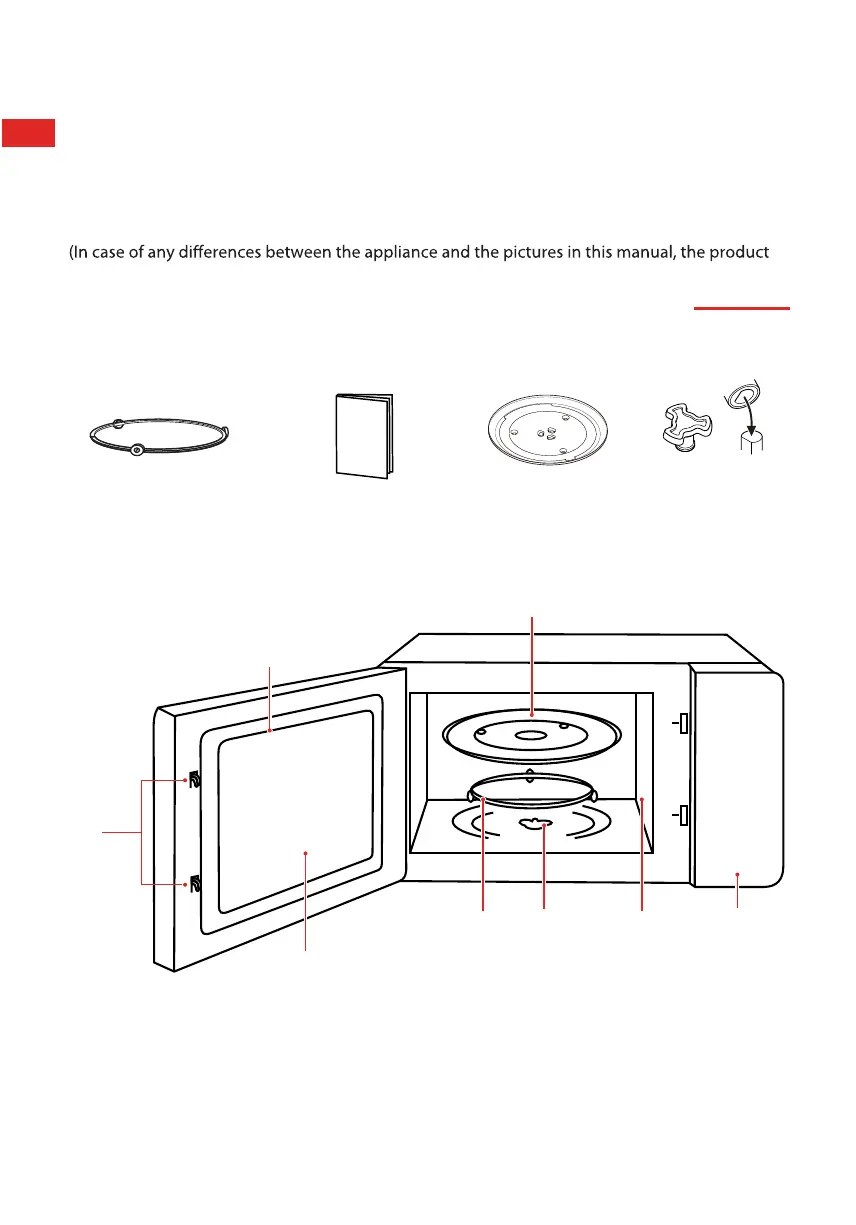 (In case of any differences between the appliance and the pictures in this manual, the product