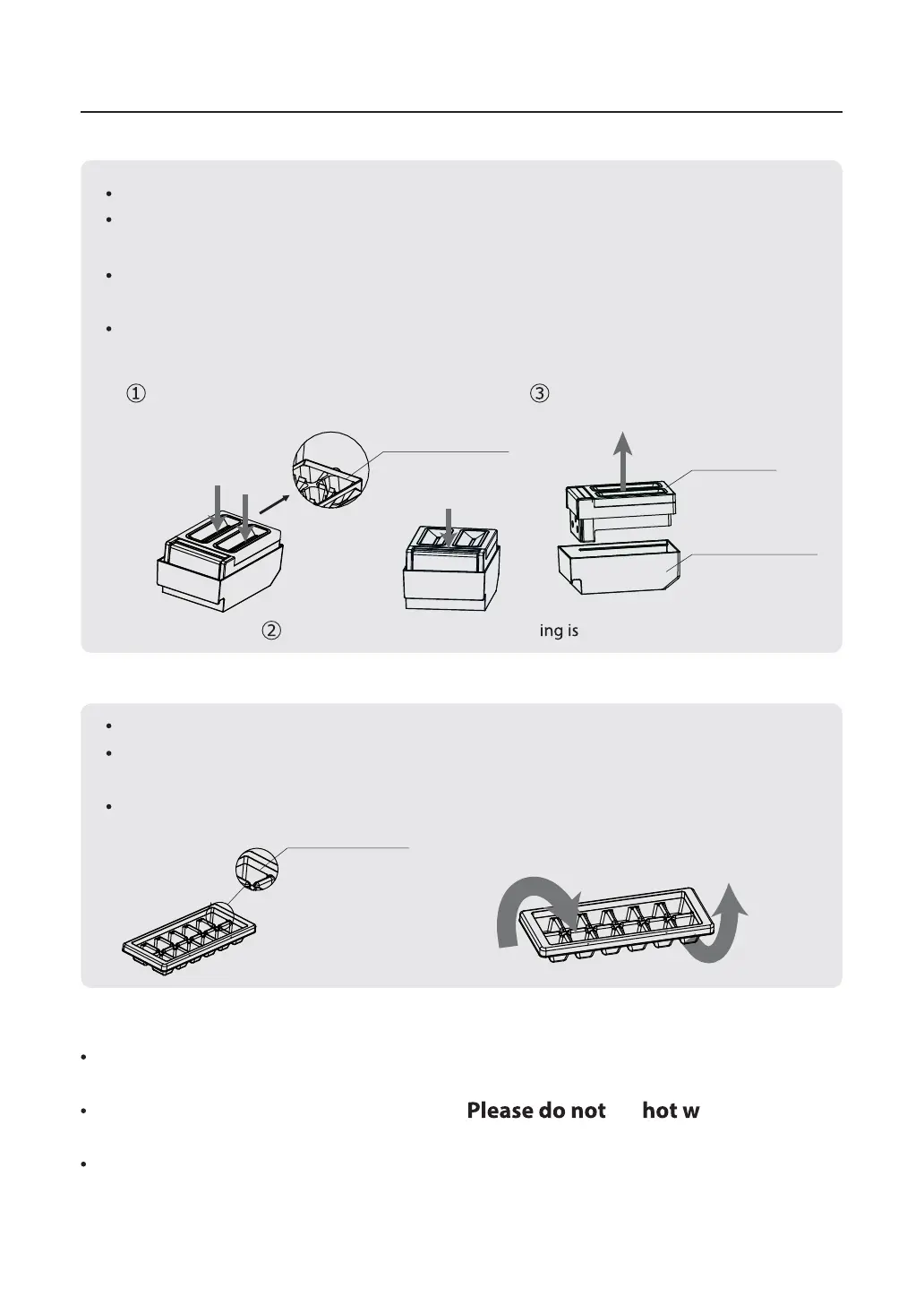 ①

③

②

ing is

Please do not

hot w