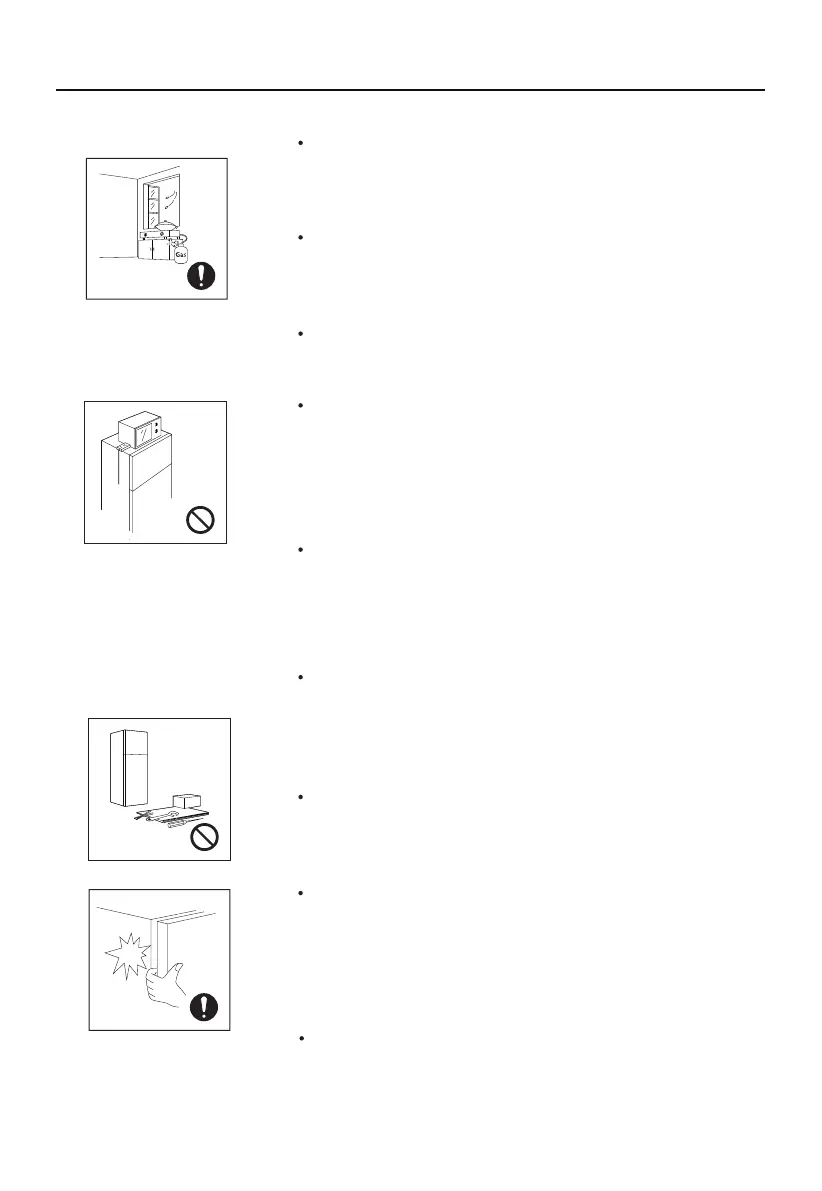 Gas