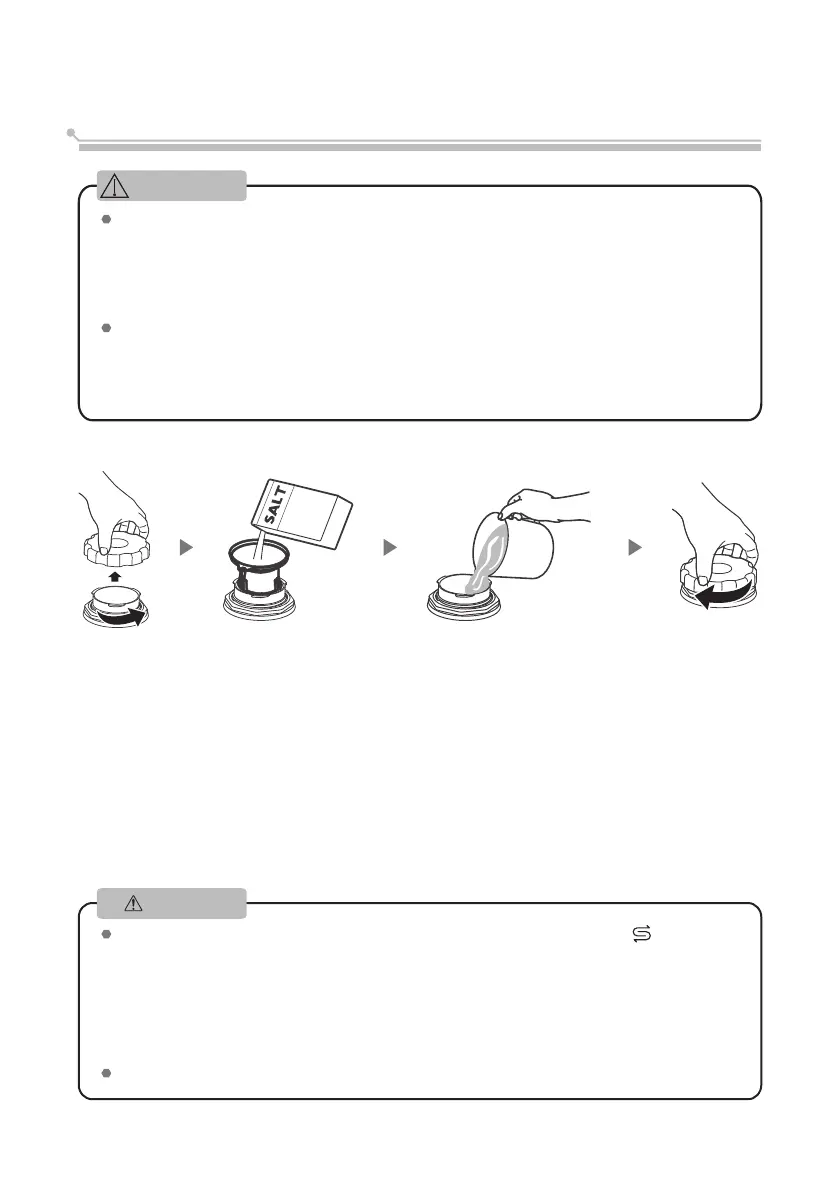 SALT