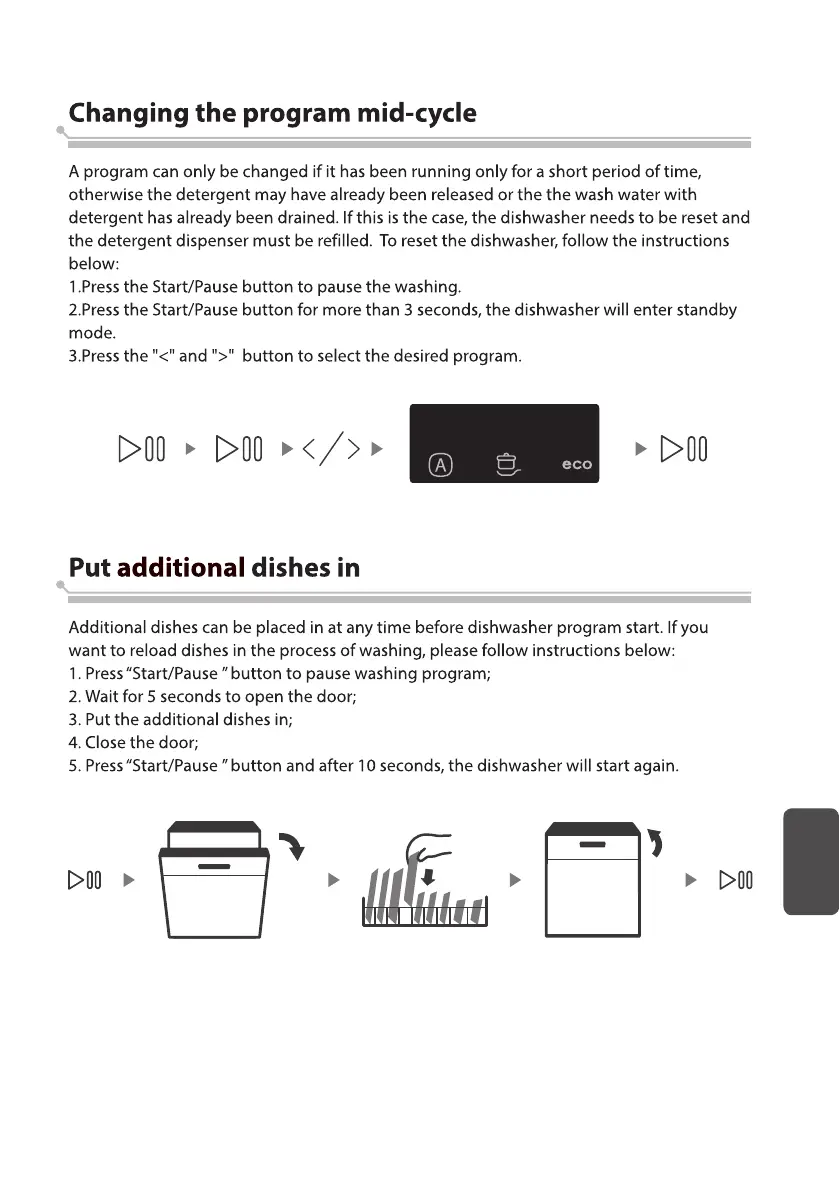 Changing the program mid-cycle

A program can only be changed if it has been running only for a short period of time, otherwise the detergent may have already been released or the the wash water with detergent has already been drained. If this is the case, the dishwasher needs to be reset and the detergent dispenser must be refilled. To reset the dishwasher, follow the instructions below:
1.Press the Start/Pause button to pause the washing.
2.Press the Start/Pause button for more than 3 seconds, the dishwasher will enter standby mode.
3.Press the "<" and ">" button to select the desired program.

A eco

Put additional dishes in

Additional dishes can be placed in at any time before dishwasher program start. If you want to reload dishes in the process of washing, please follow instructions below:
1. Press "Start/Pause " button to pause washing program;
2. Wait for 5 seconds to open the door;
3. Put the additional dishes in;
4. Close the door;
5. Press "Start/Pause " button and after 10 seconds, the dishwasher will start again.