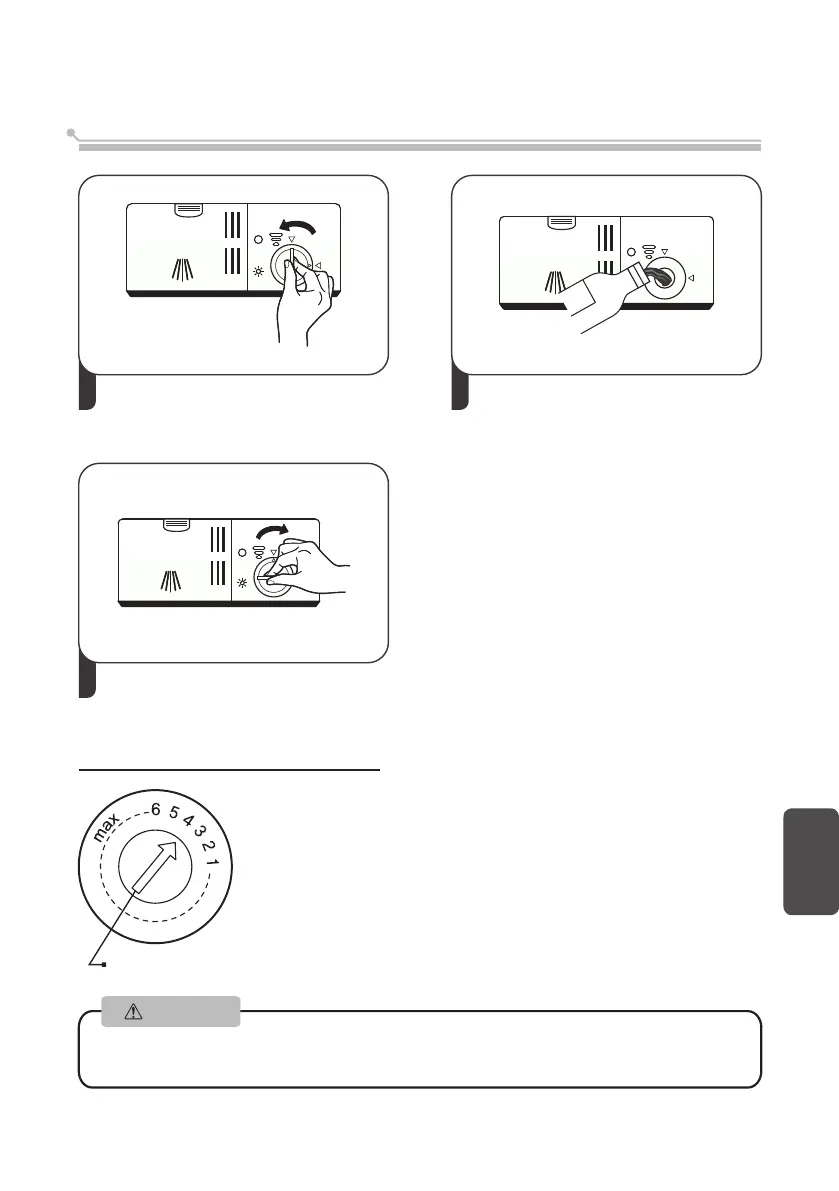 max 6 5 4 3 2 1