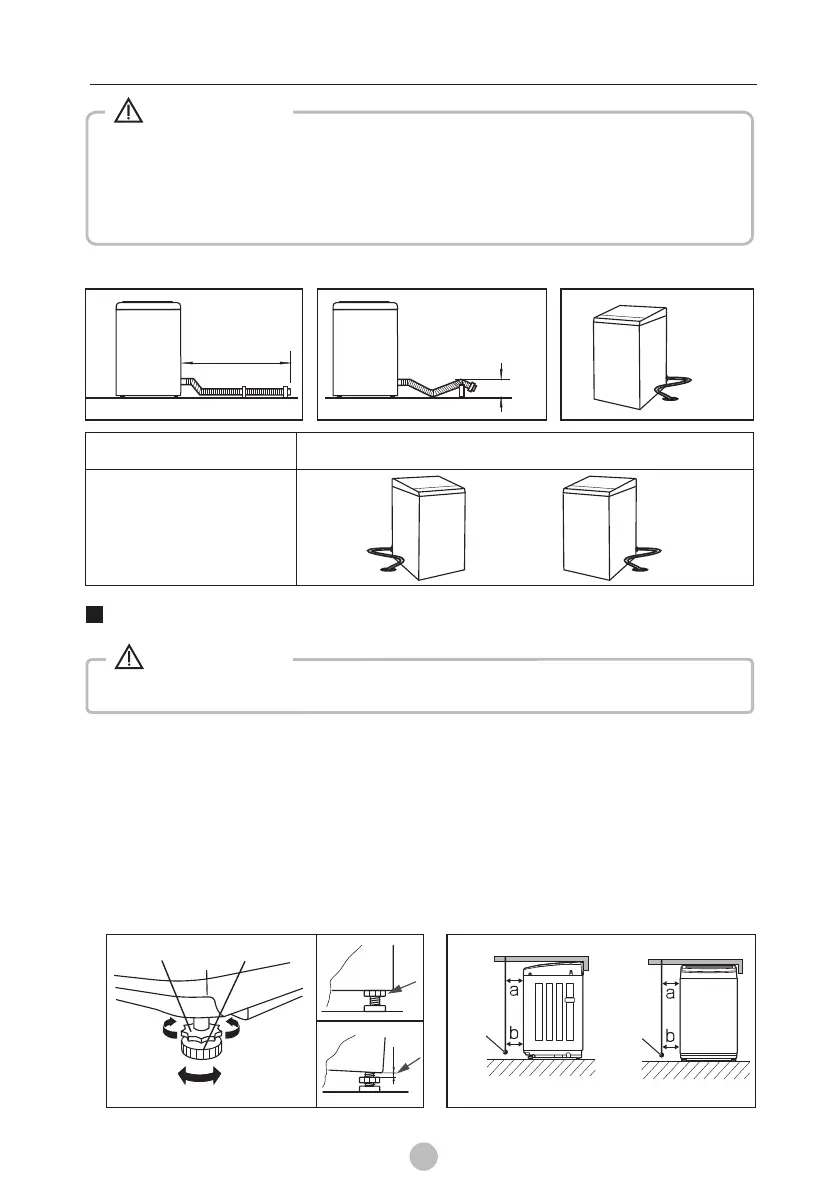 a

b

a

b