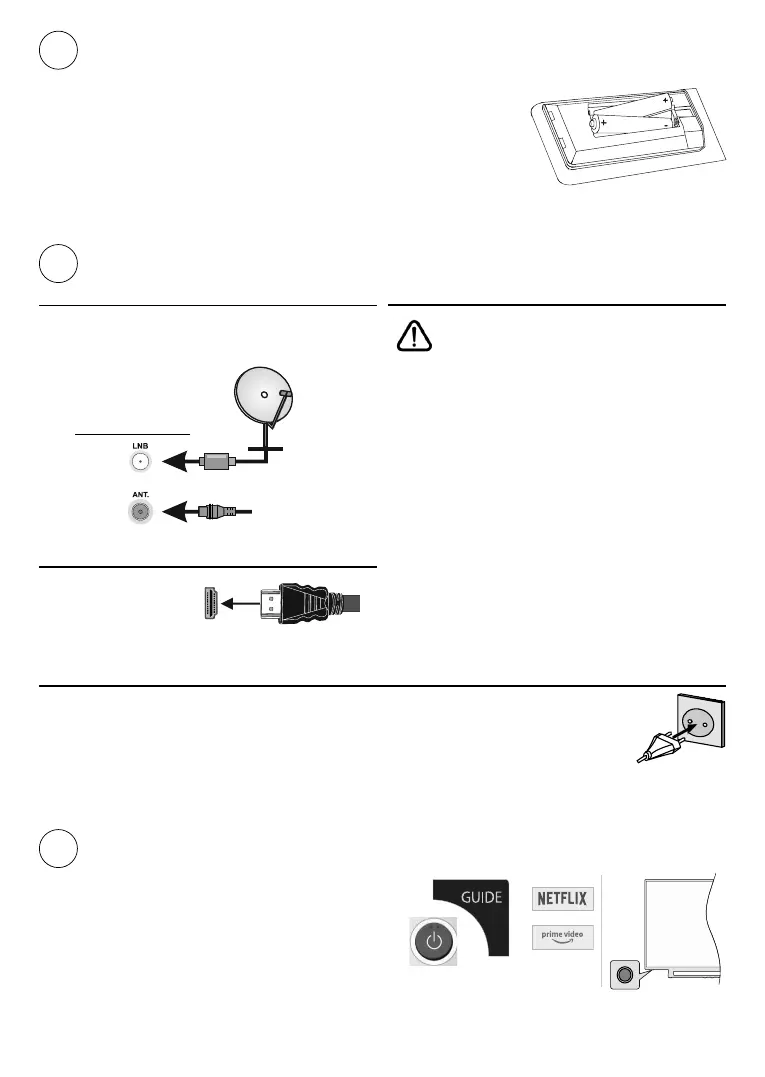 LNB

ANT.

GUIDE

NETFLIX

prime video