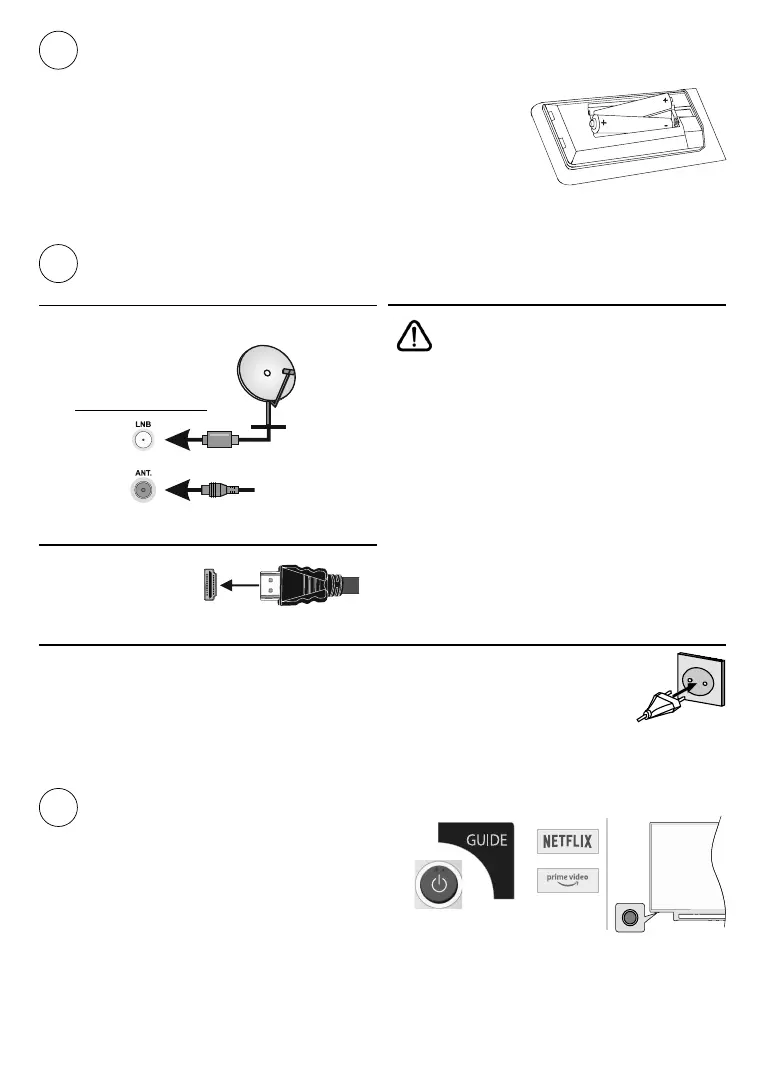 LNB

ANT.

GUIDE

NETFLIX

prime video