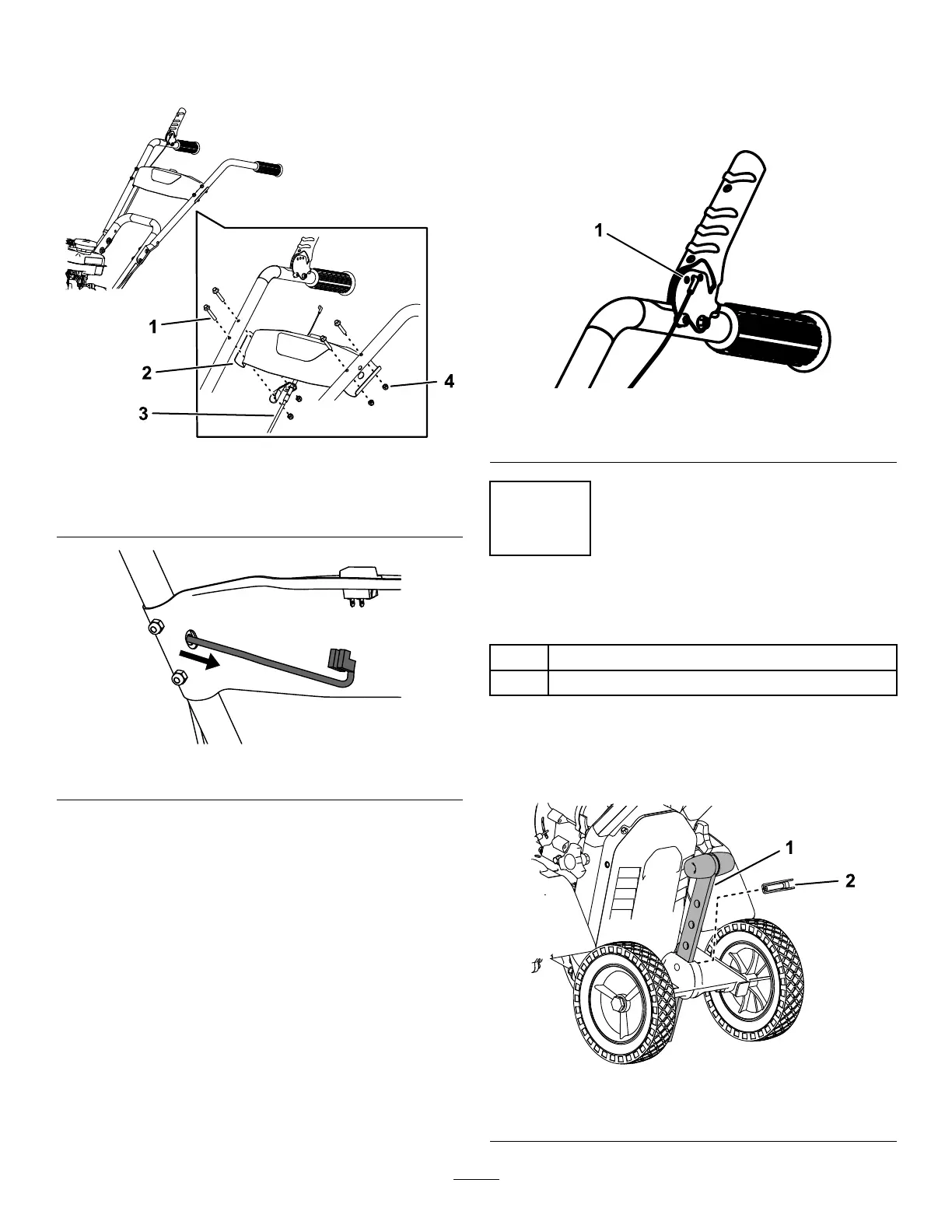 1
2
3
4

1

1
2