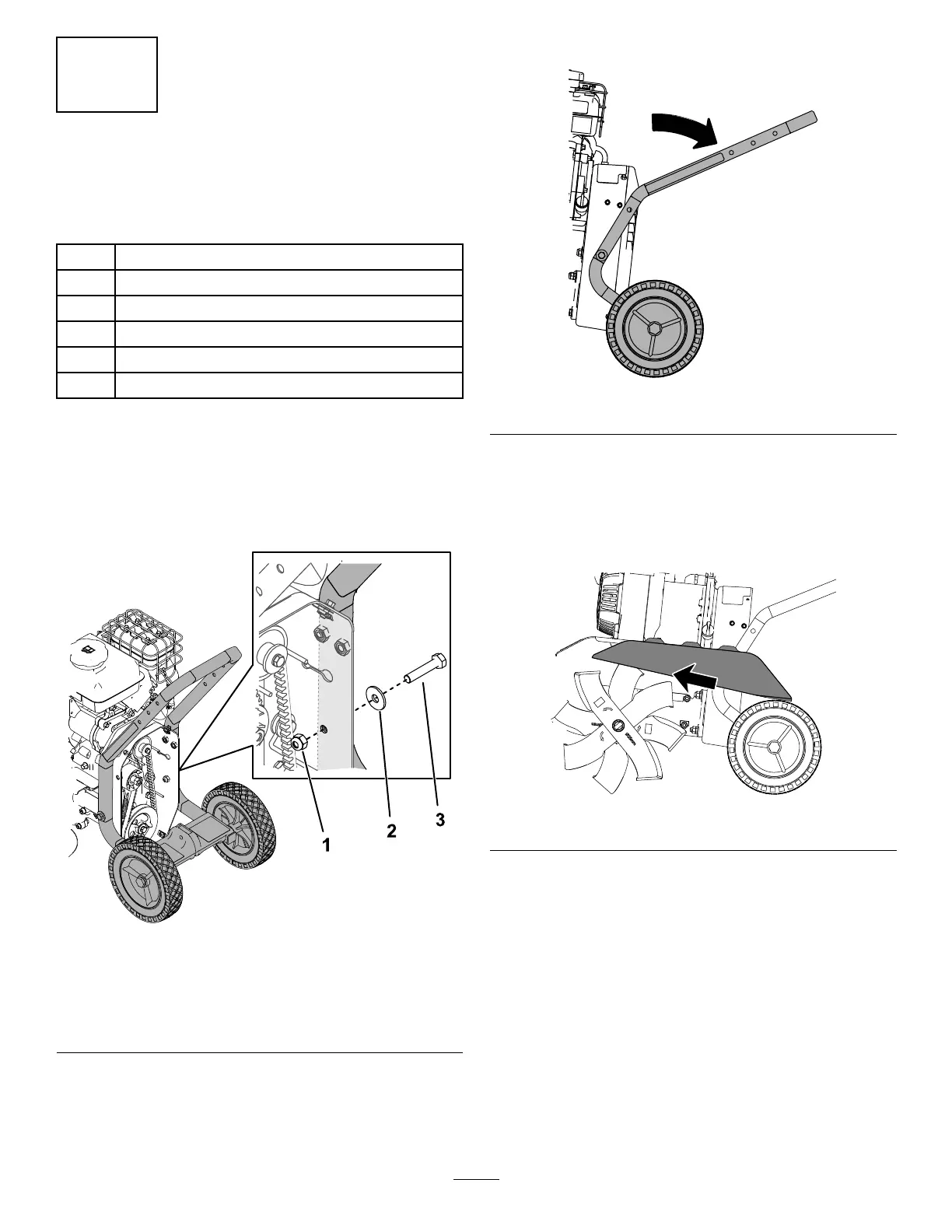 1

2

3