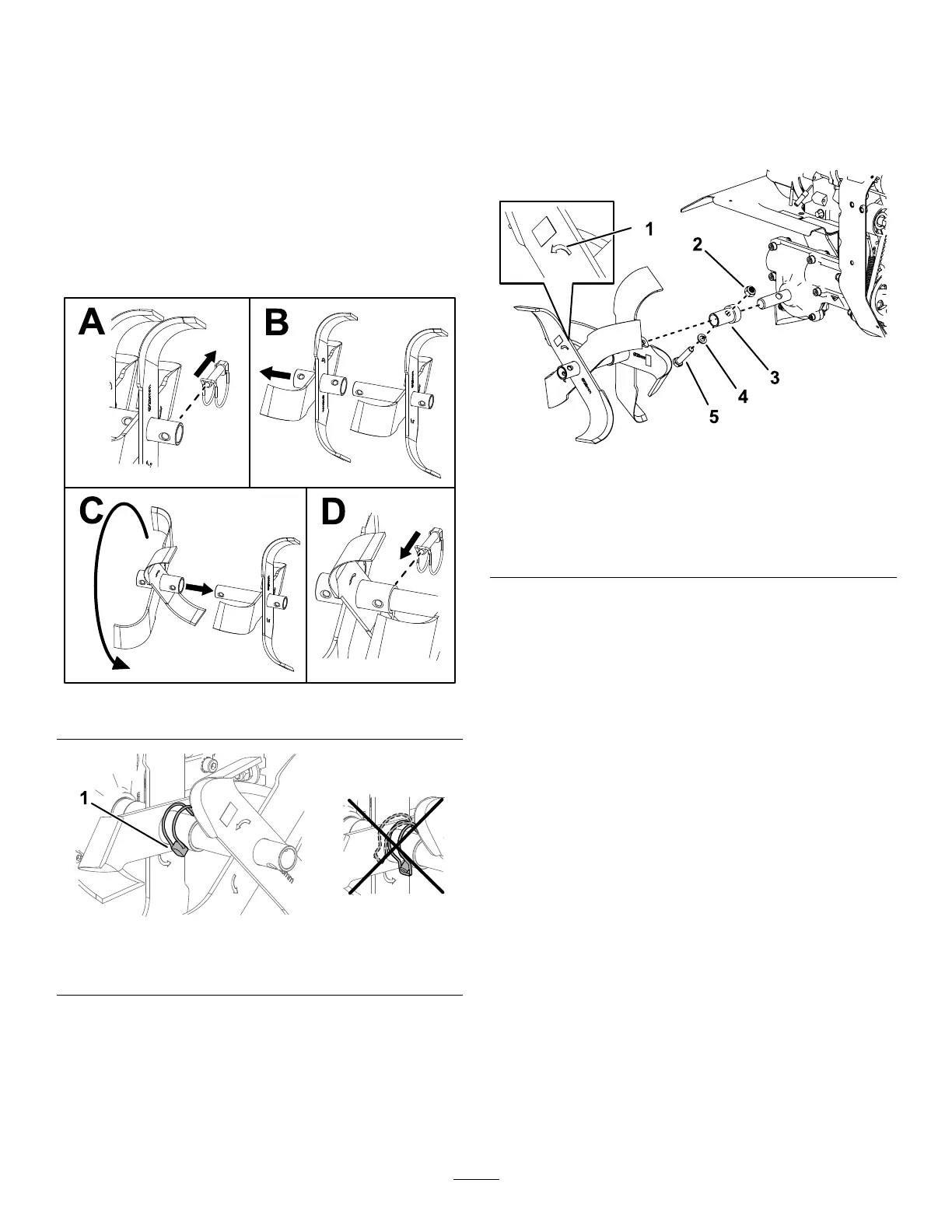 A

B

C

D

1

1

2

3

4

5