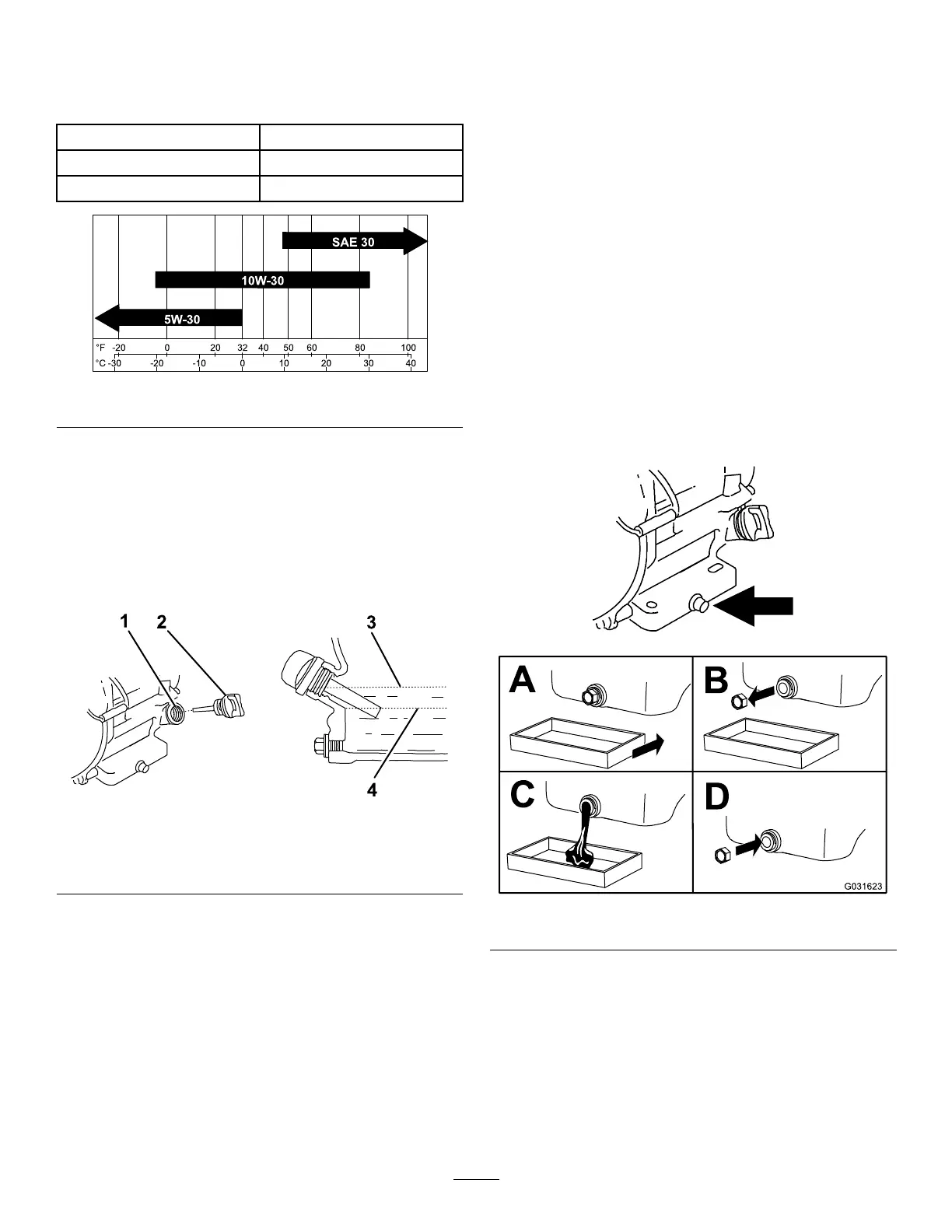 SAE 30

10W-30

5W-30

°F -20 0 20 32 40 50 60 80 100

°C -30 -20 -10 0 10 20 30 40

1 2 3

4

A B

C D

G031623