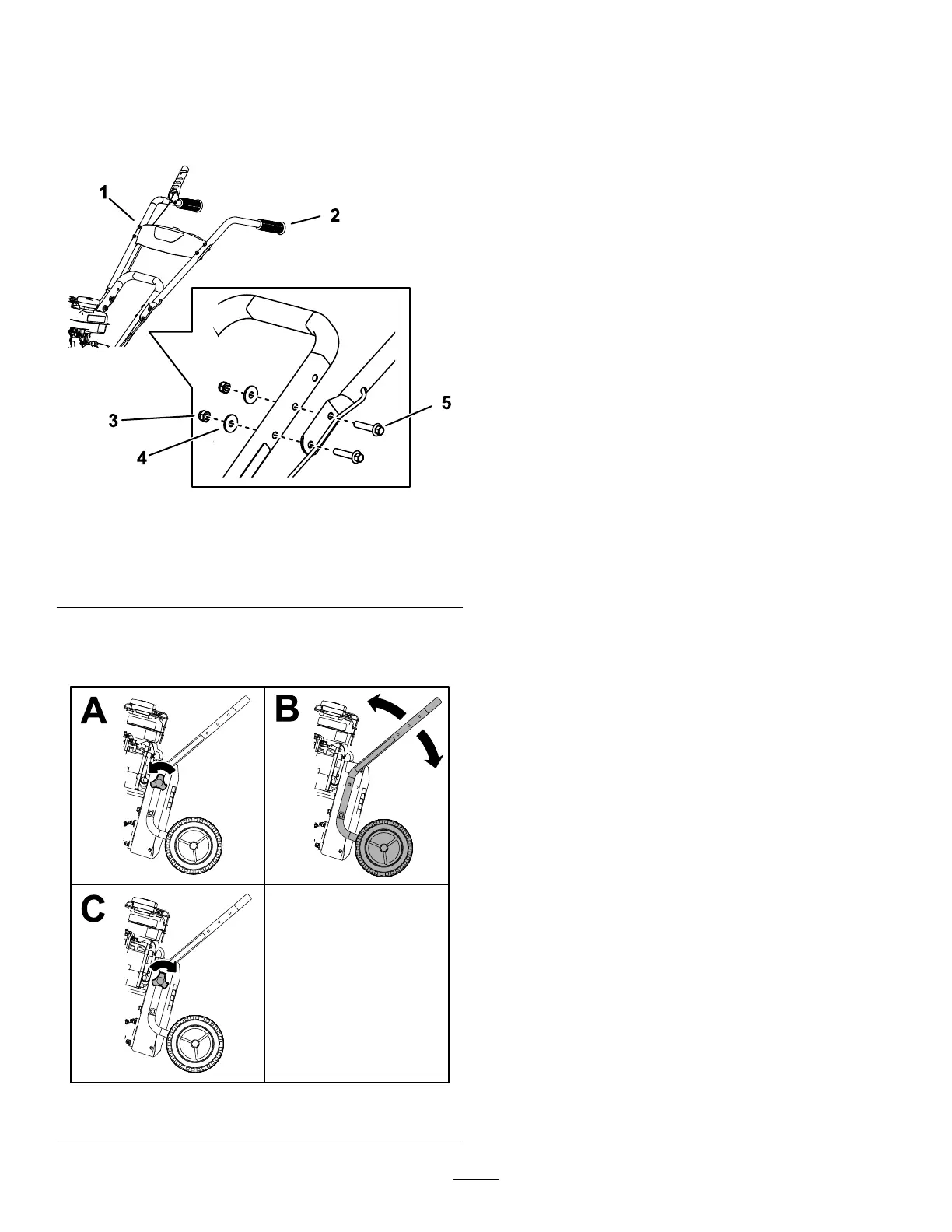 1
2
3
4
5

A
B
C