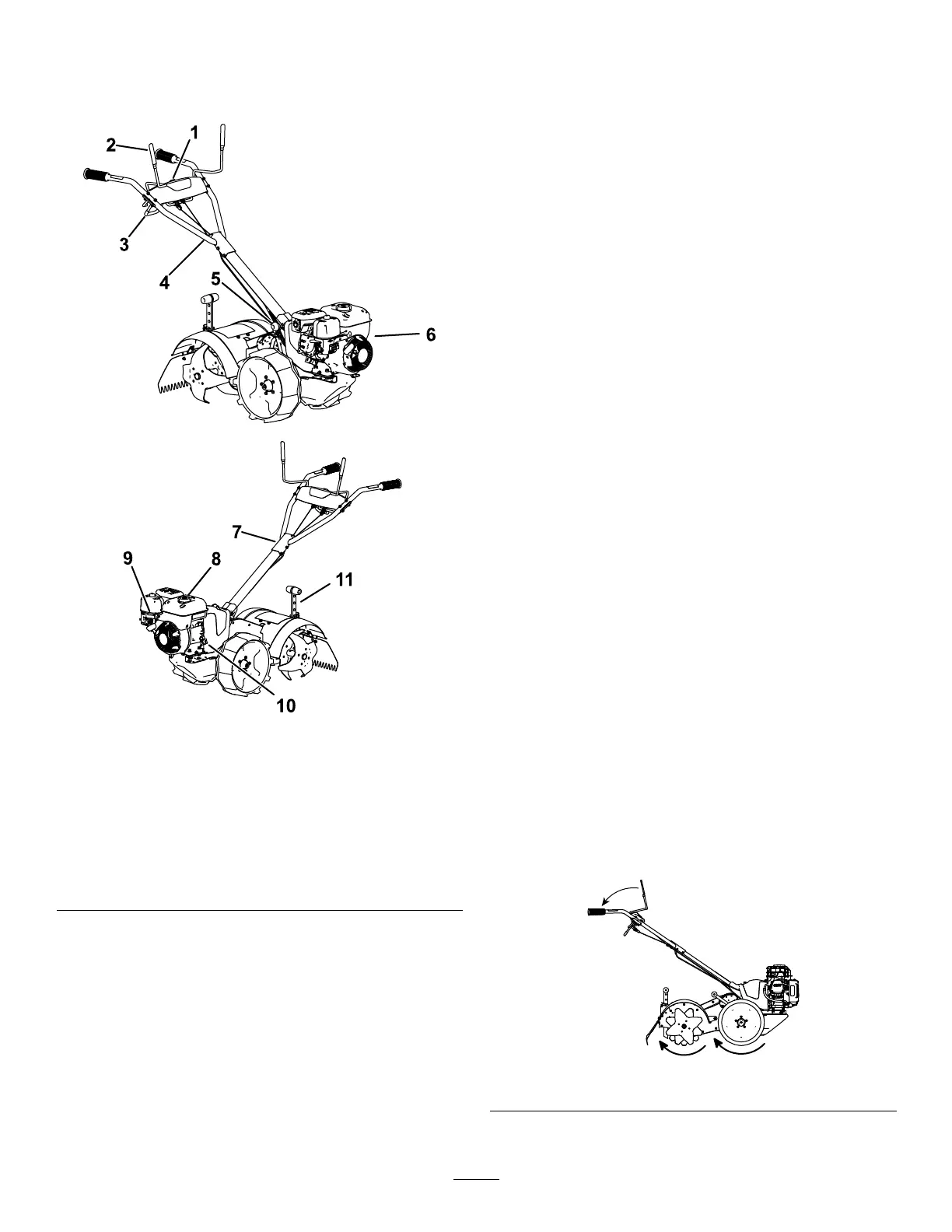 2
1
3
4
5
6

7
9
8
11
10