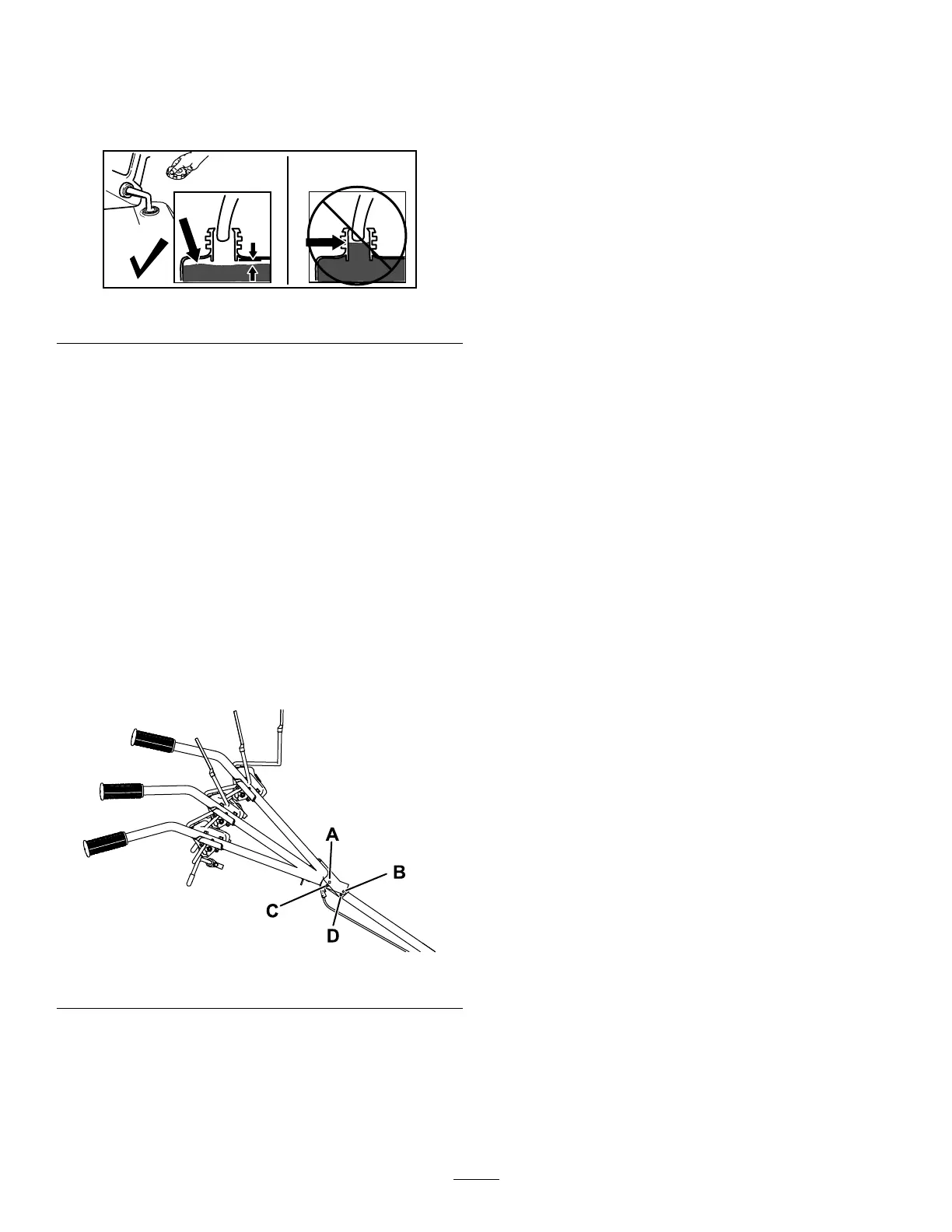 A

B

C

D