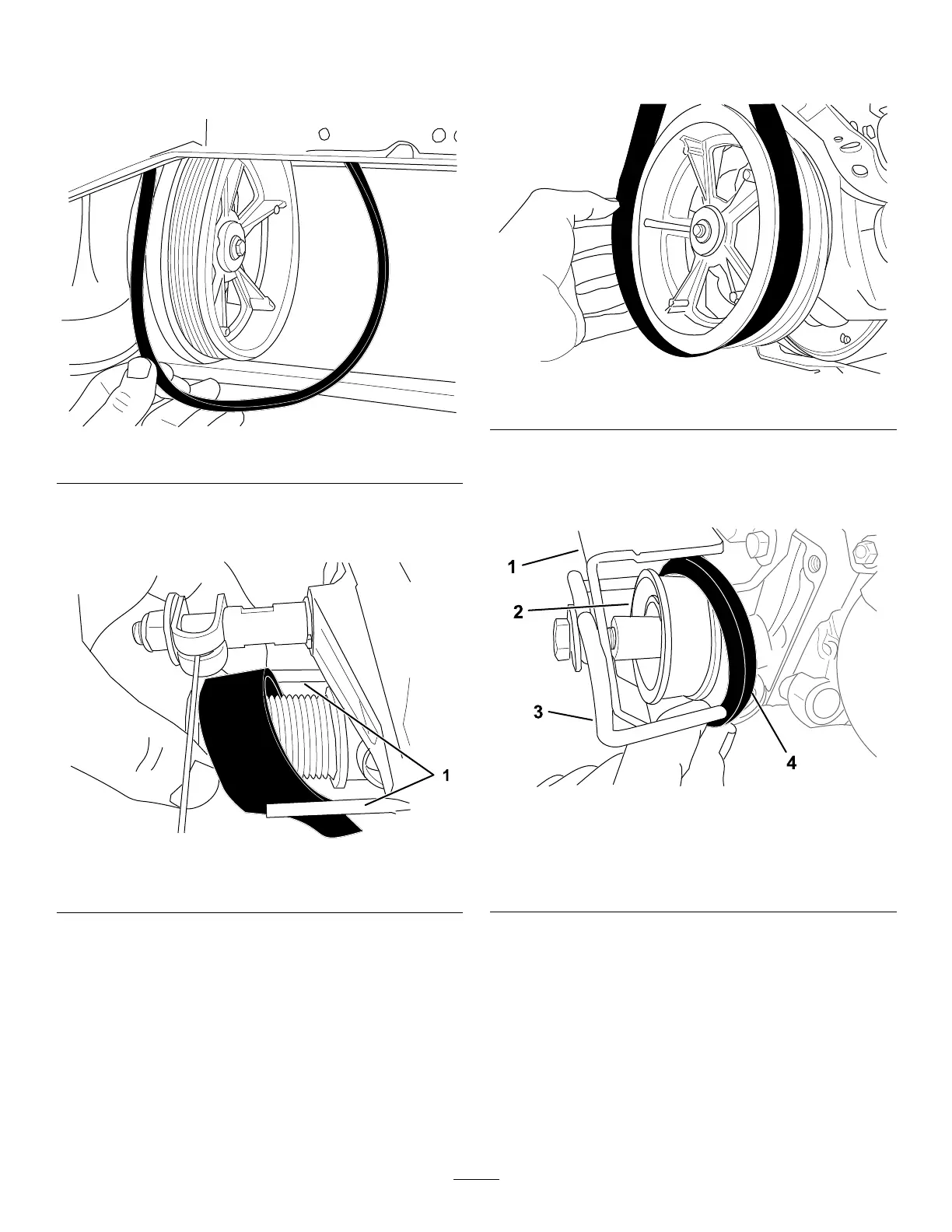 1

1
2
3
4