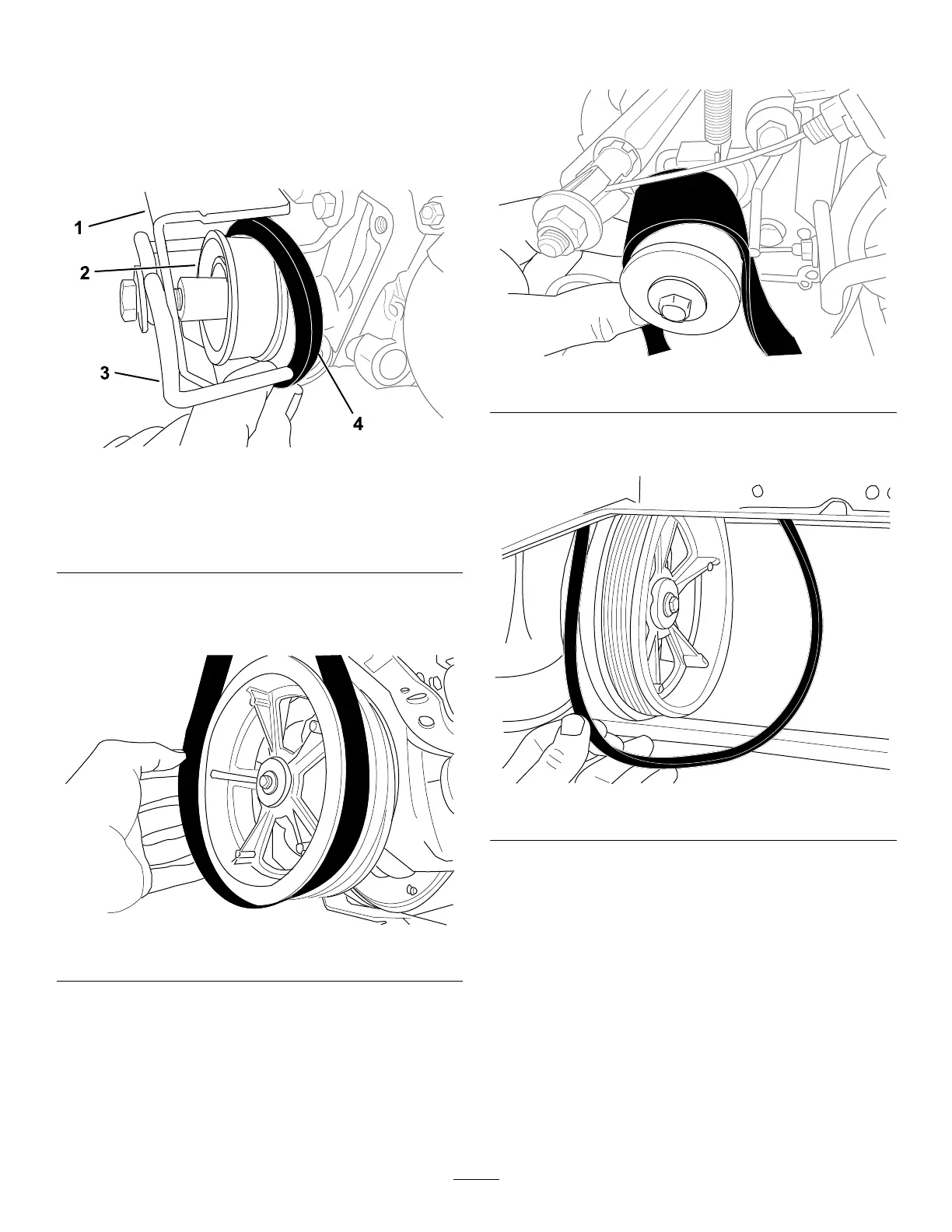 1
2
3
4