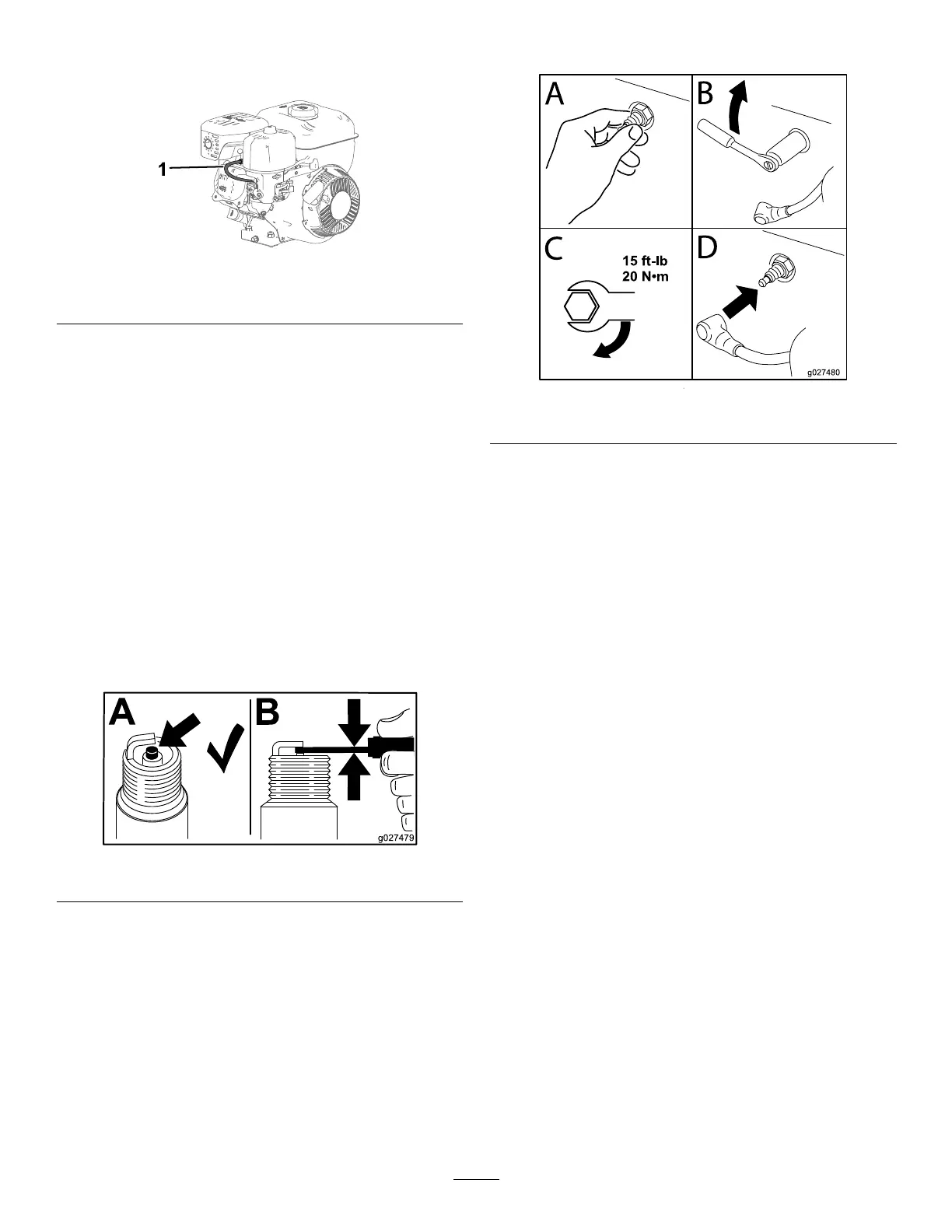 1

A B

g027479

A B

C 15 ft-lb 20 N•m

D

g027480