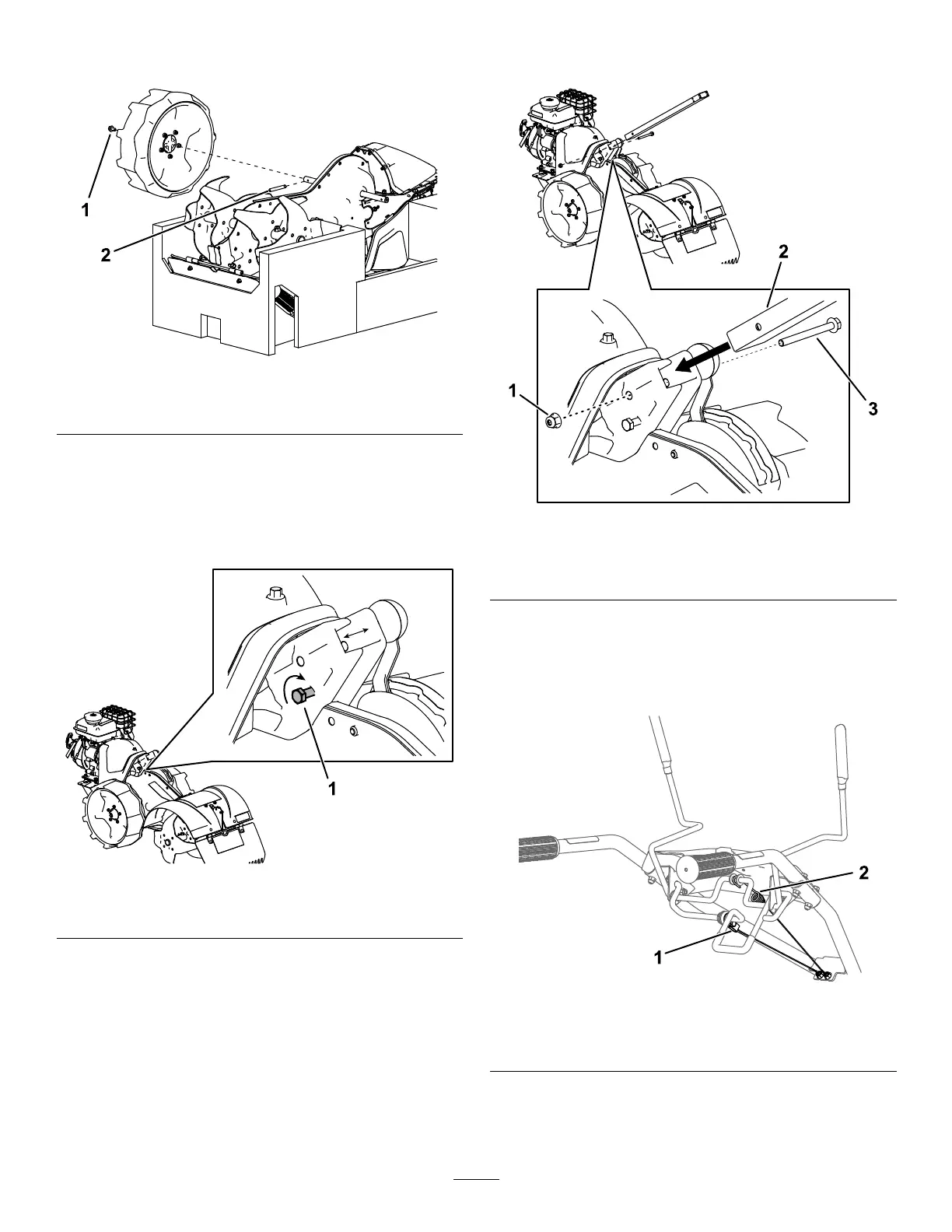 1

2

2

1

3

1

2

1