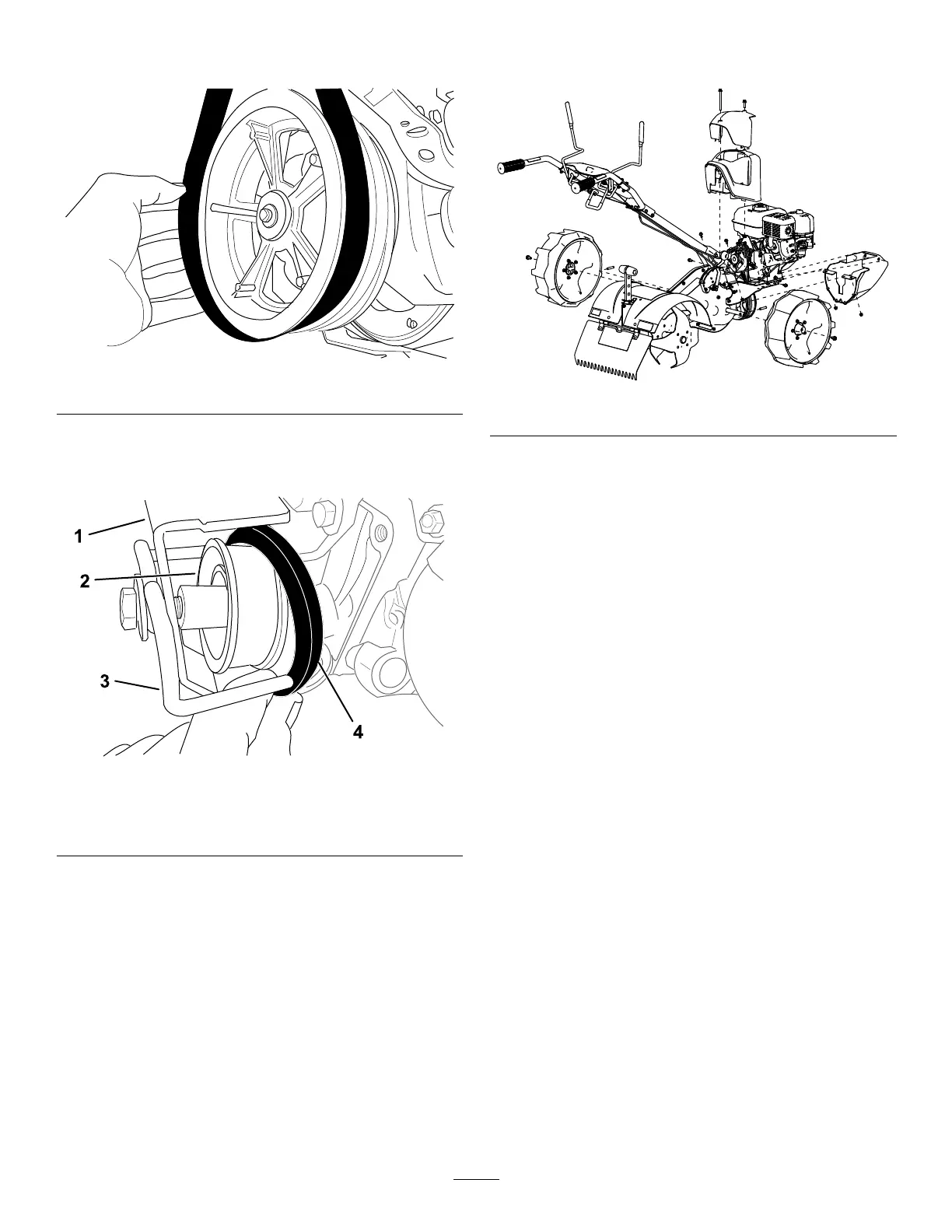 1
2
3
4