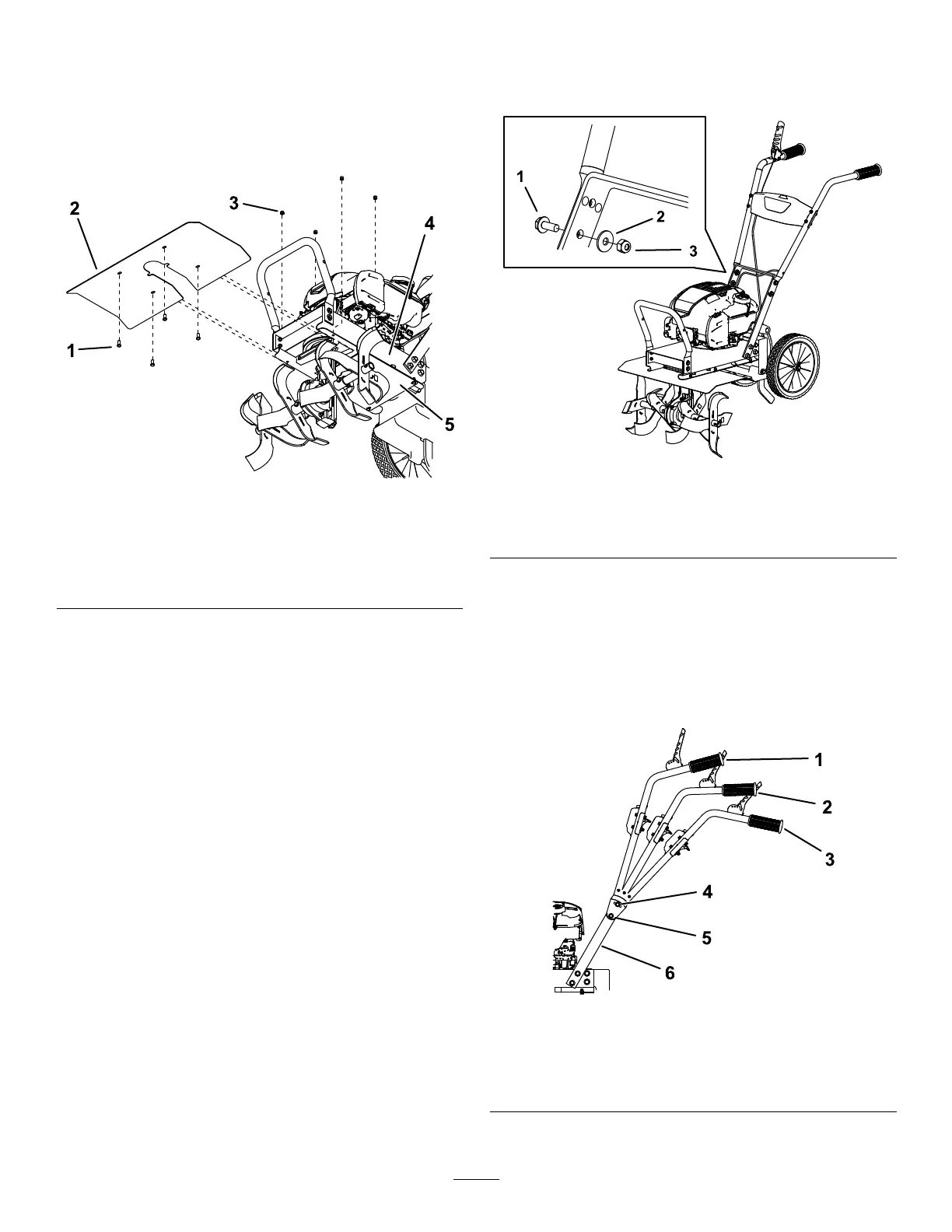 2
3
4
1
5

1
2
3

1
2
3
4
5
6