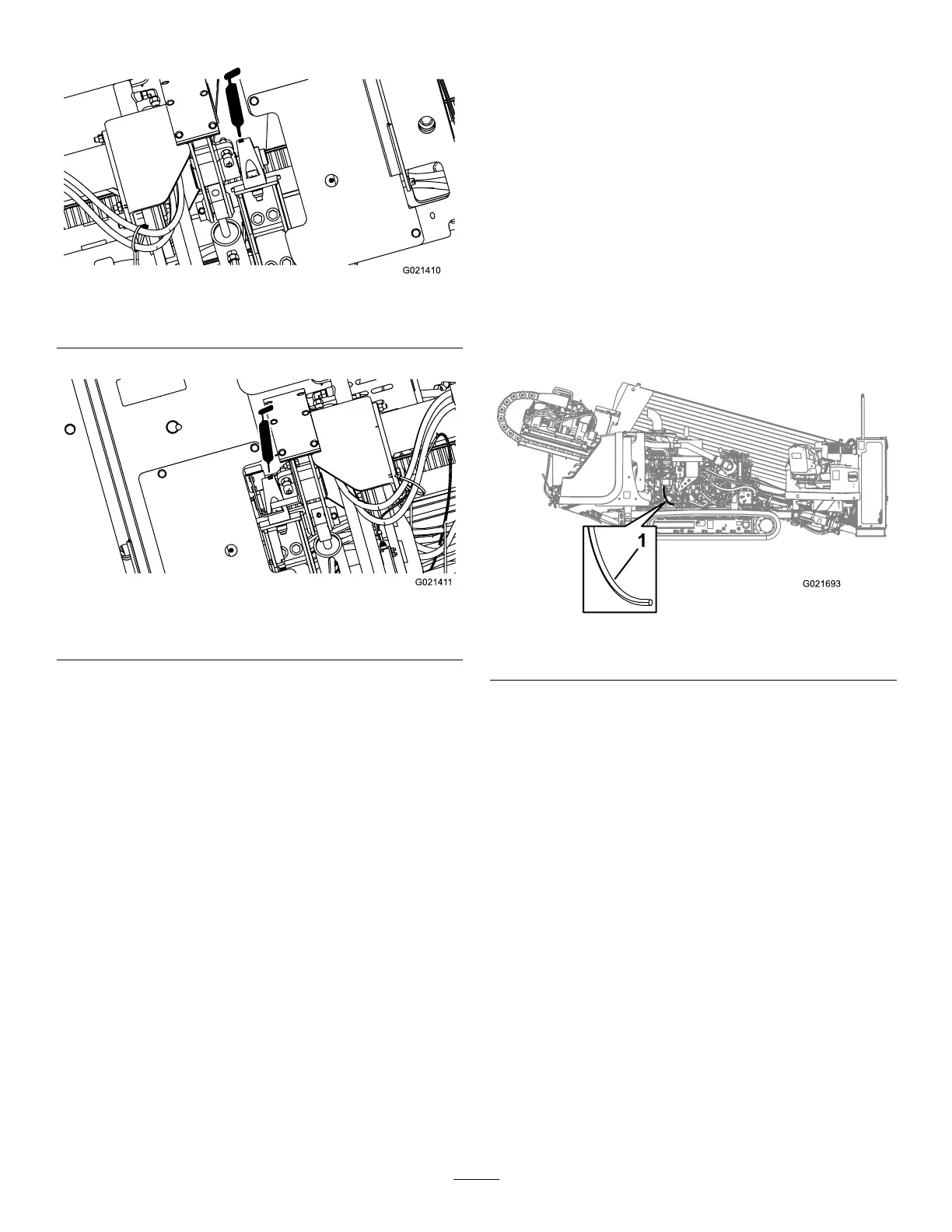 G021410

G021411

1

G021693