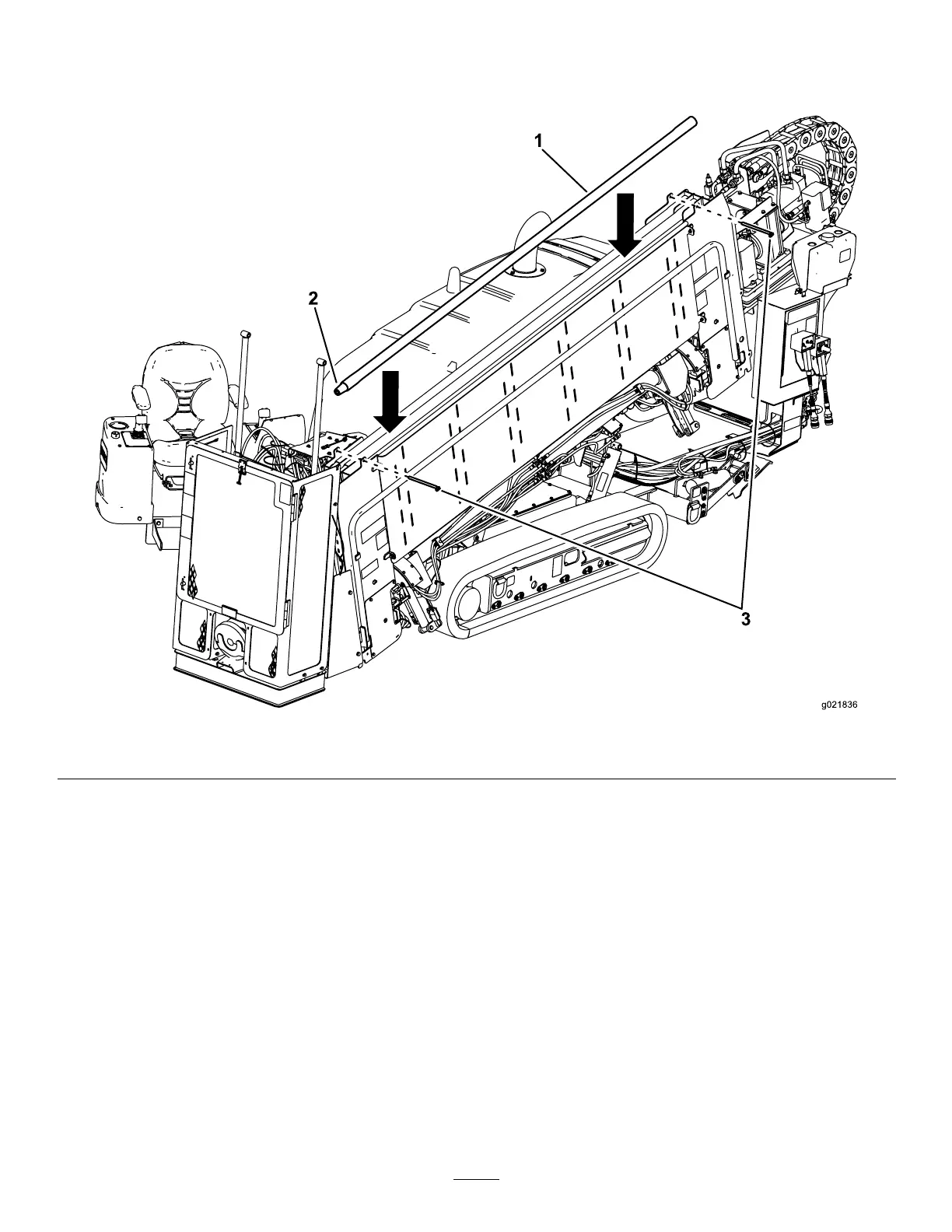 1

2

3

g021836