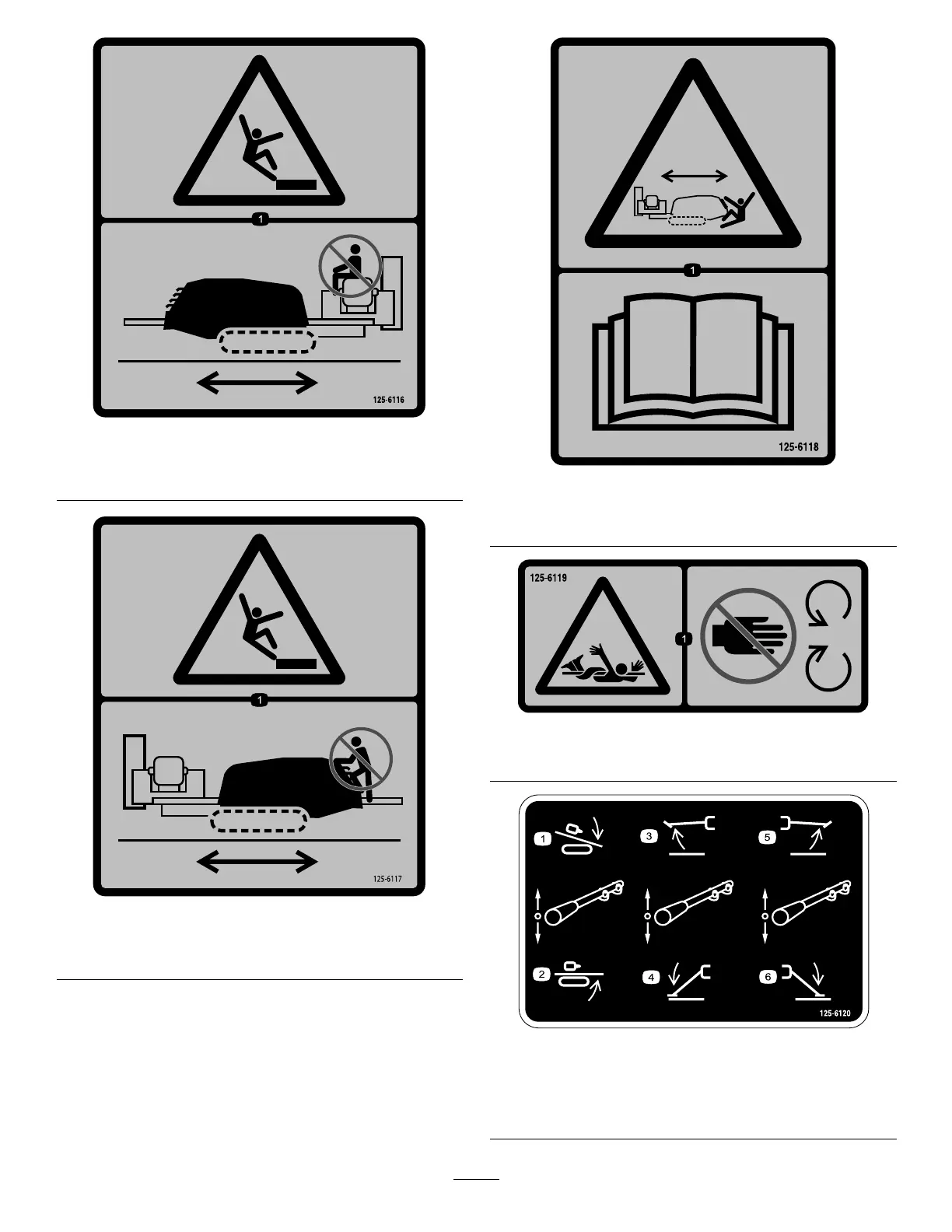 1

125-6116

1

125-6117

1

125-6118

125-6119

1

1

3

5

2

4

6

125-6120