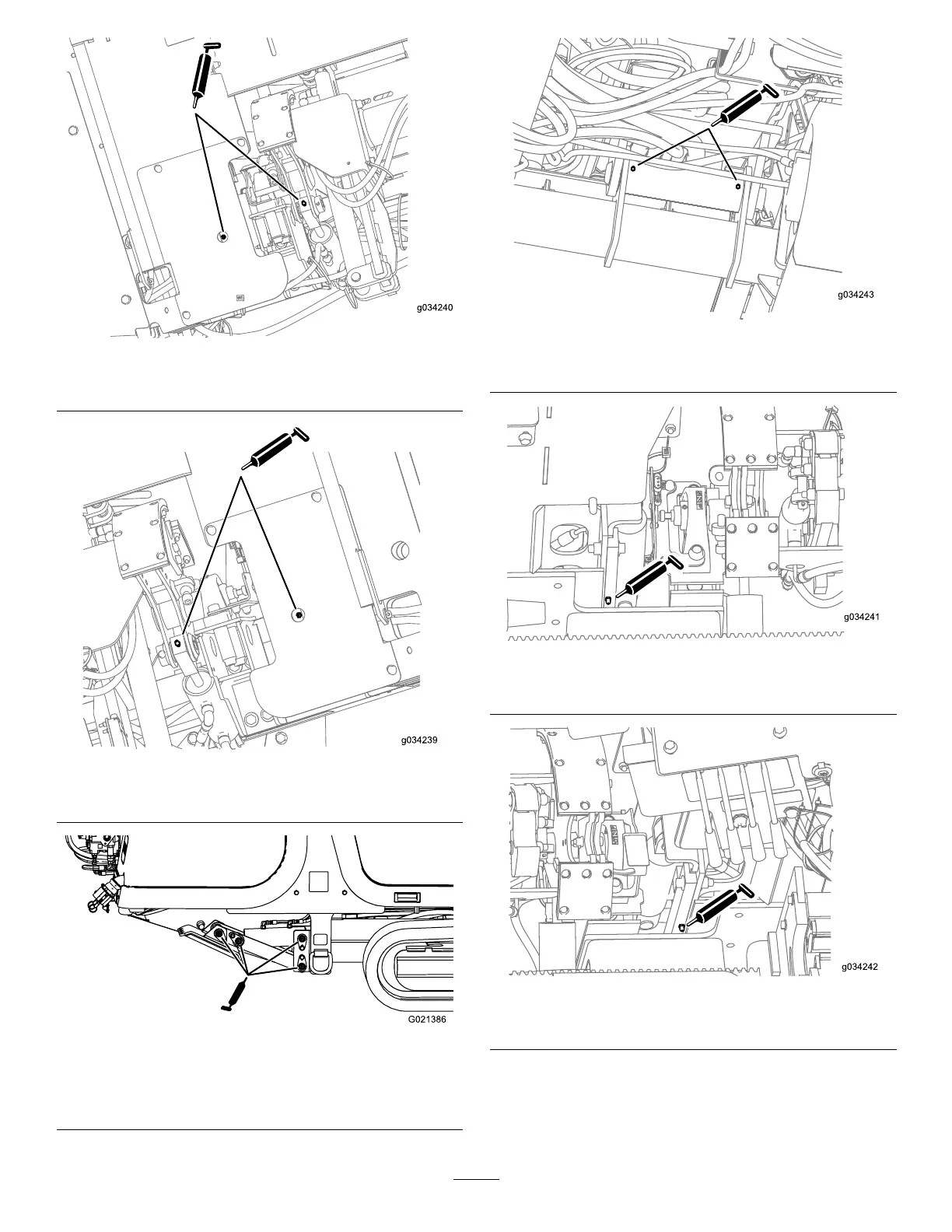 g034240

g034239

G021386

g034243

g034241

g034242