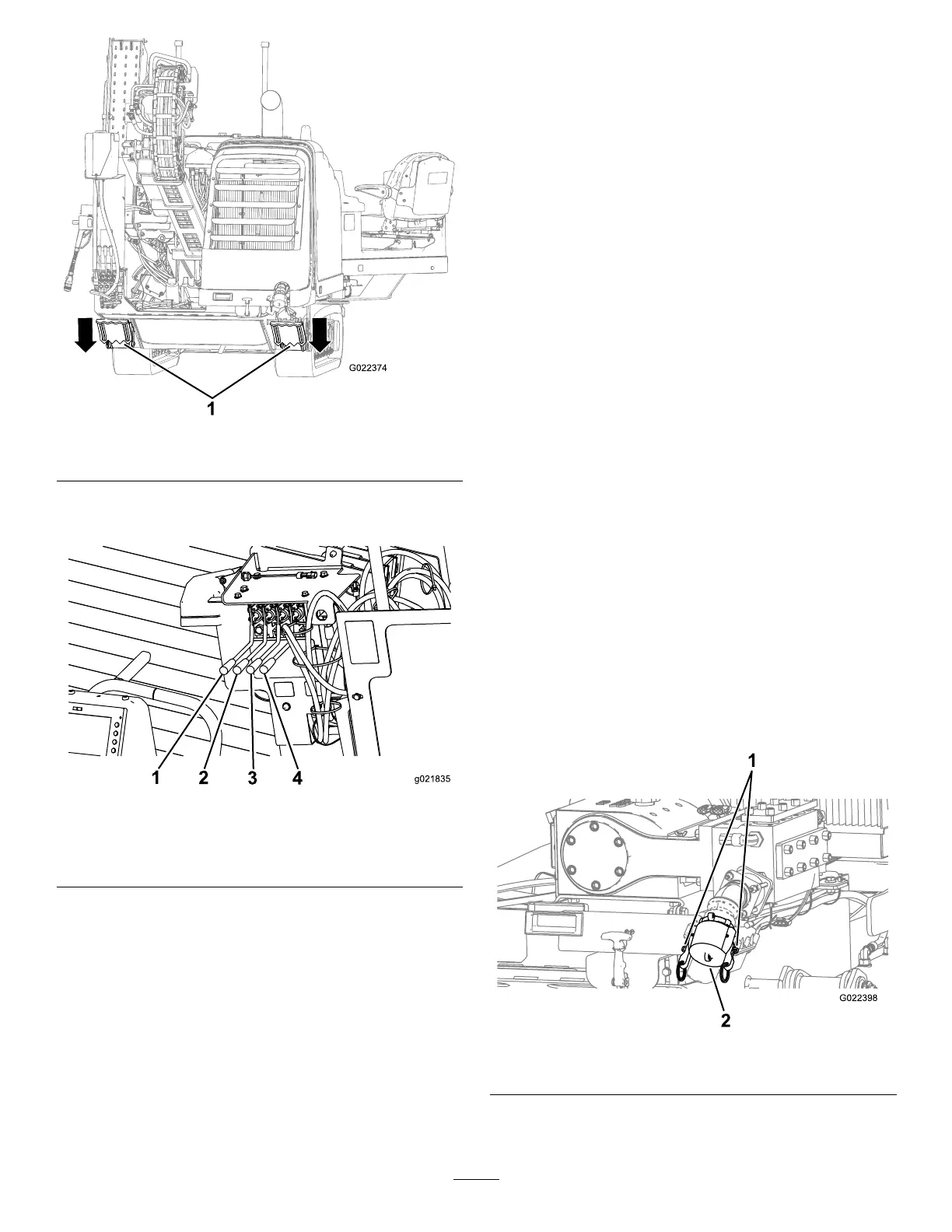 G022374

1

1 2 3 4

g021835

1

G022398

2