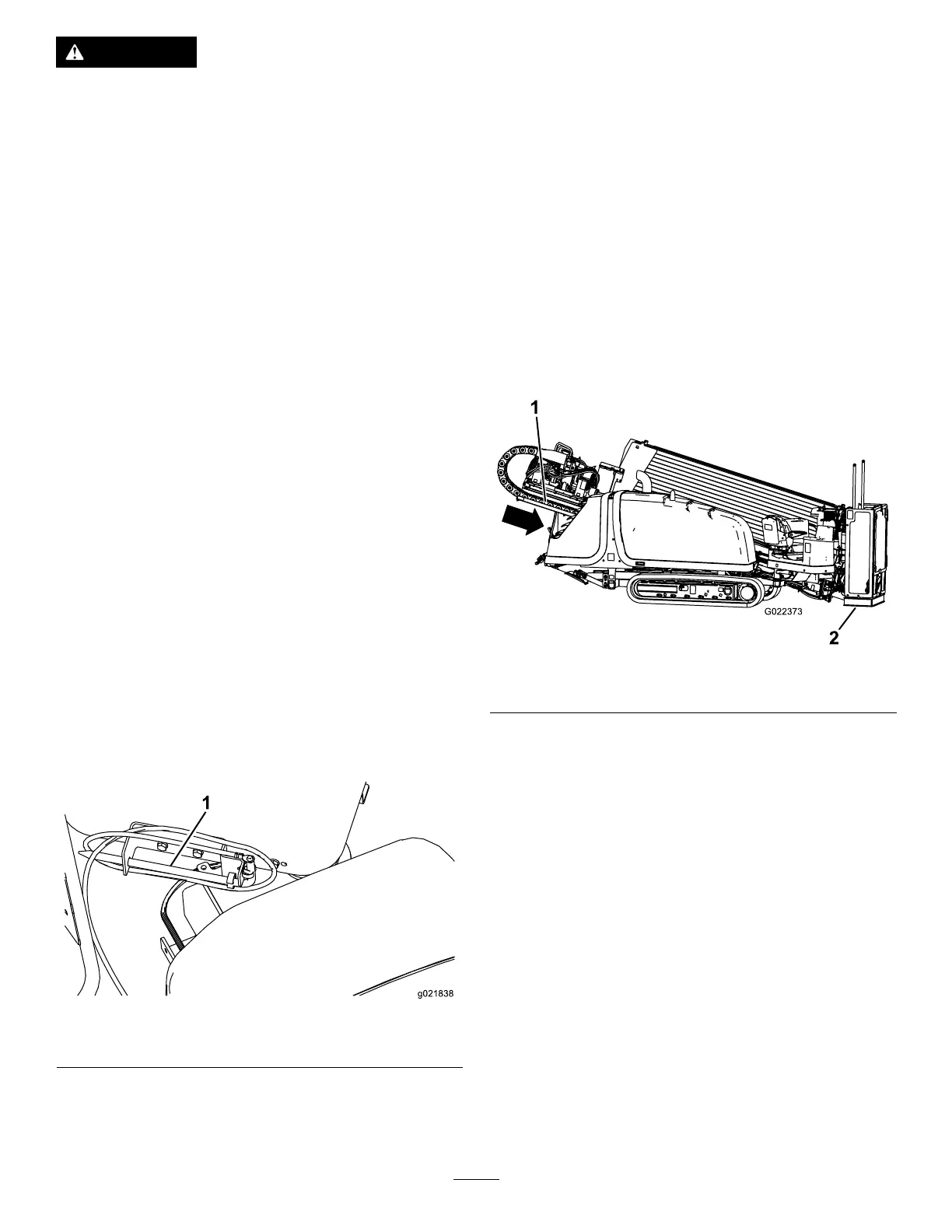 1

G022373

2

1

g021838