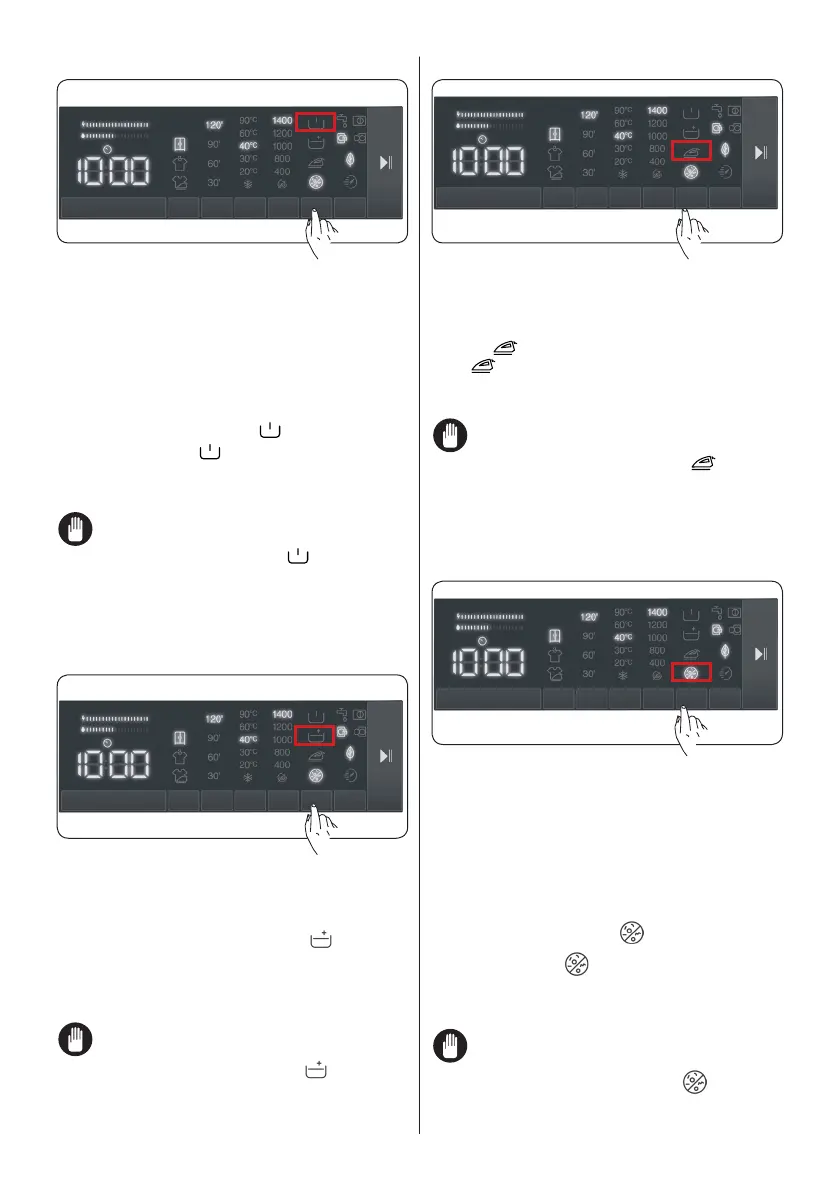 120'
90'
60'
30'
90°C
60°C
40°C
30°C
20°C
1400
1200
1000
800
400

120'
90'
60'
30'
90°C
60°C
40°C
30°C
20°C
1400
1200
1000
800
400

120'
90'
60'
30'
90°C
60°C
40°C
30°C
20°C
1400
1200
1000
800
400

120'
90'
60'
30'
90°C
60°C
40°C
30°C
20°C
1400
1200
1000
800
400