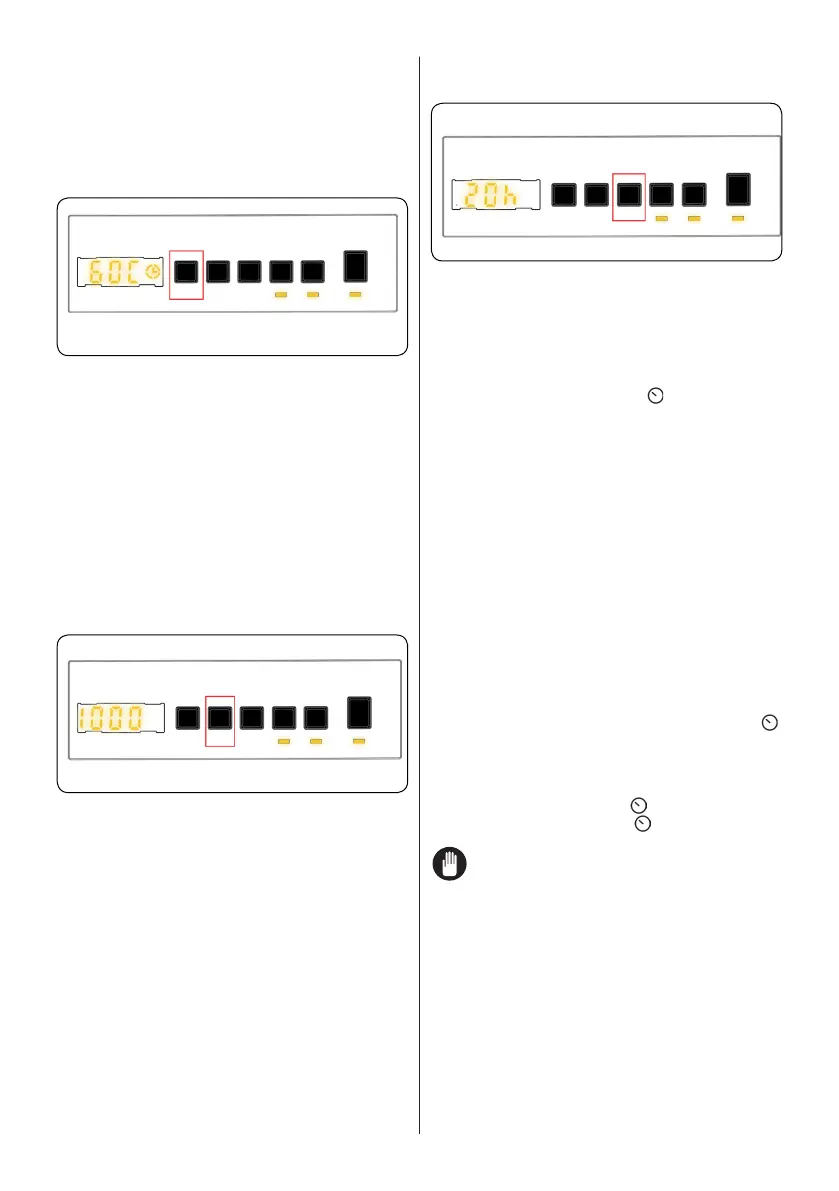 60C

1000

20h