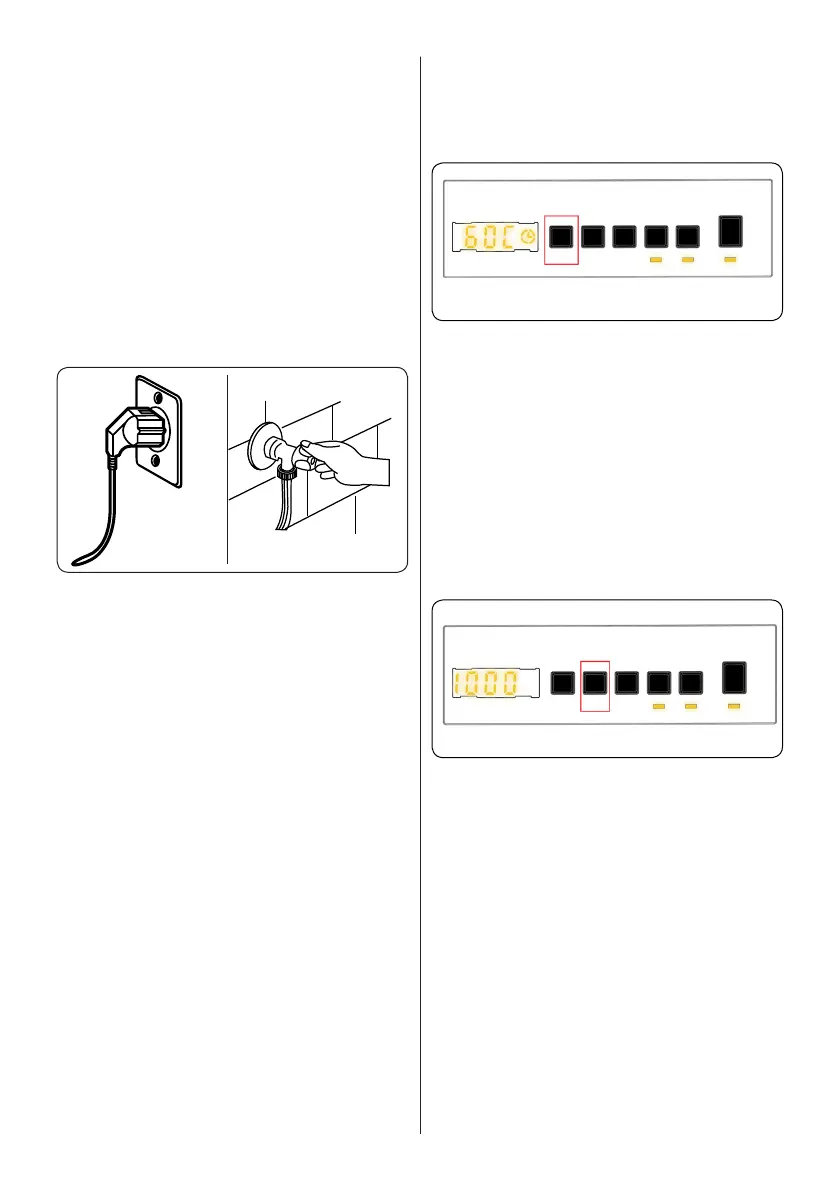 60C

1000