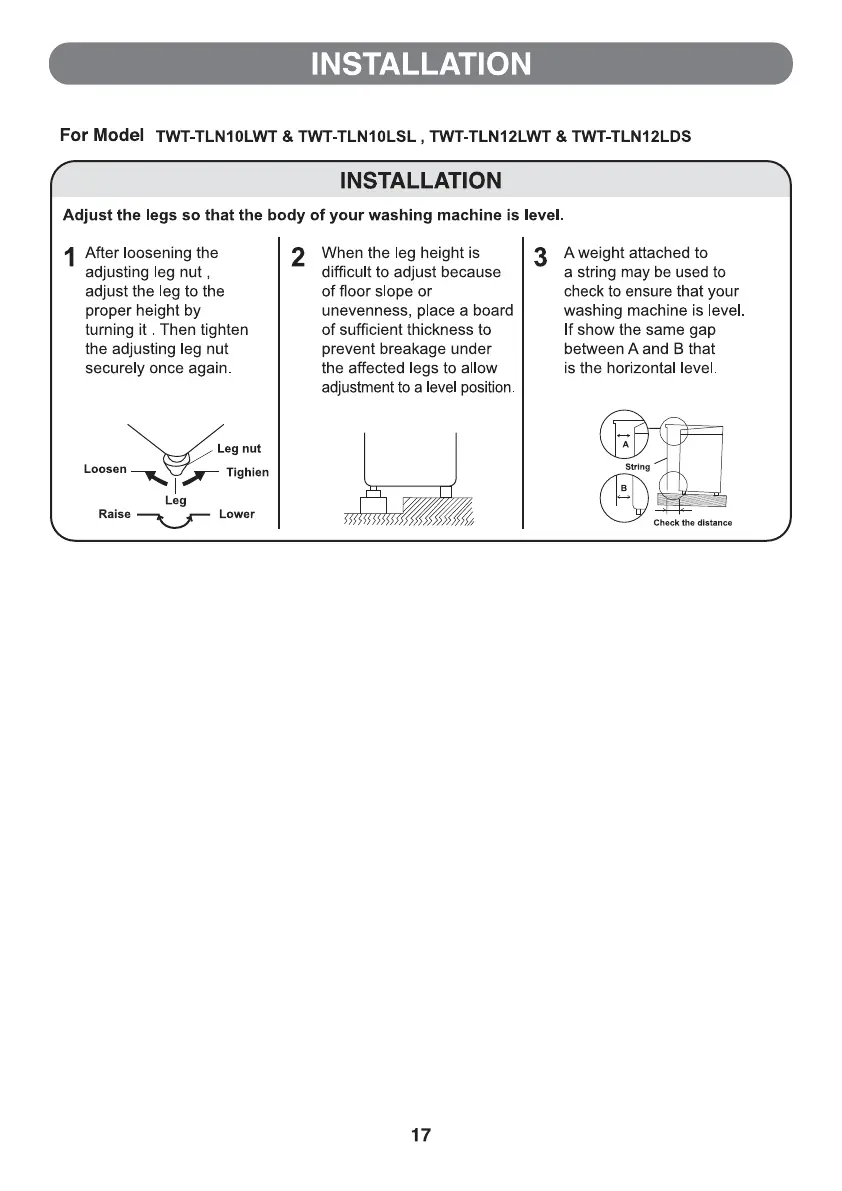 INSTALLATION

For Model TWT-TLN10LWT & TWT-TLN10LSL , TWT-TLN12LWT & TWT-TLN12LDS

INSTALLATION

Adjust the legs so that the body of your washing machine is level.

1 After loosening the adjusting leg nut , adjust the leg to the proper height by turning it . Then tighten the adjusting leg nut securely once again.

Leg nut
Loosen
Tighien
Leg
Raise
Lower

2 When the leg height is difficult to adjust because of floor slope or unevenness, place a board of sufficient thickness to prevent breakage under the affected legs to allow adjustment to a level position.

3 A weight attached to a string may be used to check to ensure that your washing machine is level. If show the same gap between A and B that is the horizontal level.

A
String
B
Check the distance

17