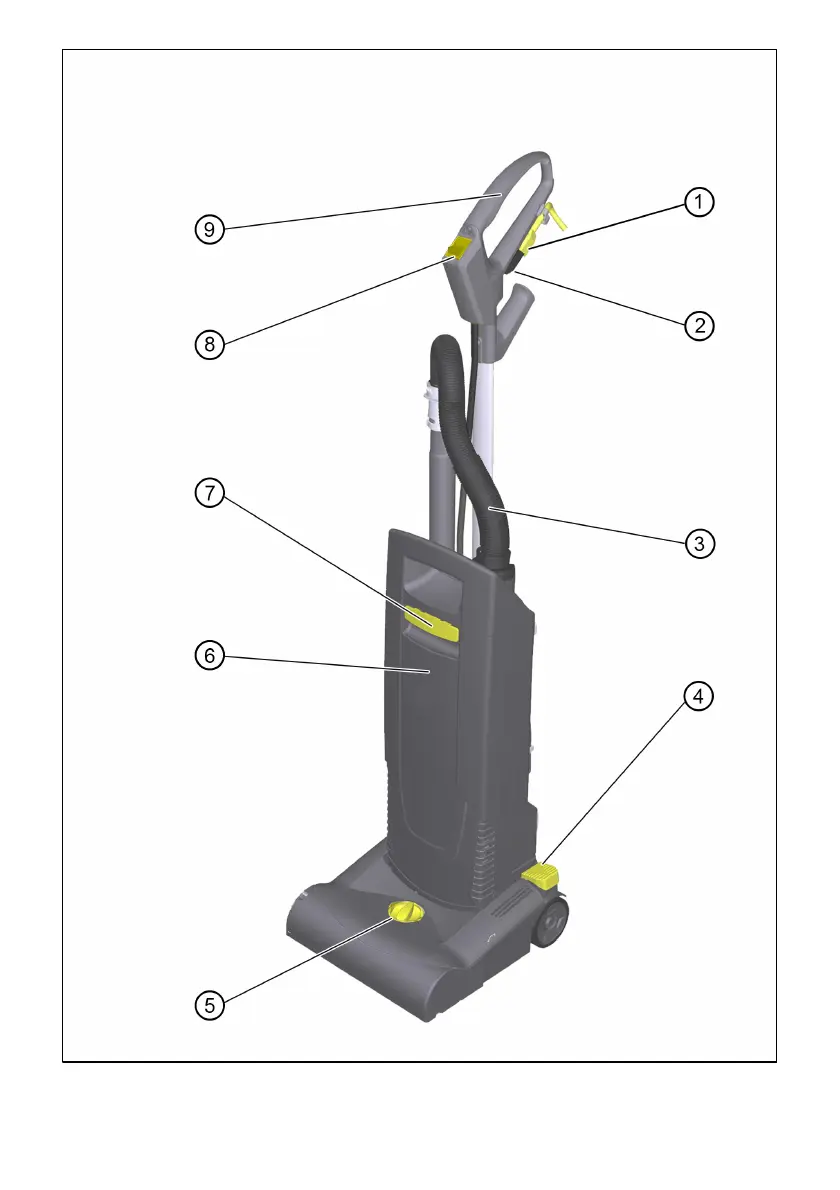 9
1
8
2
7
3
6
4
5