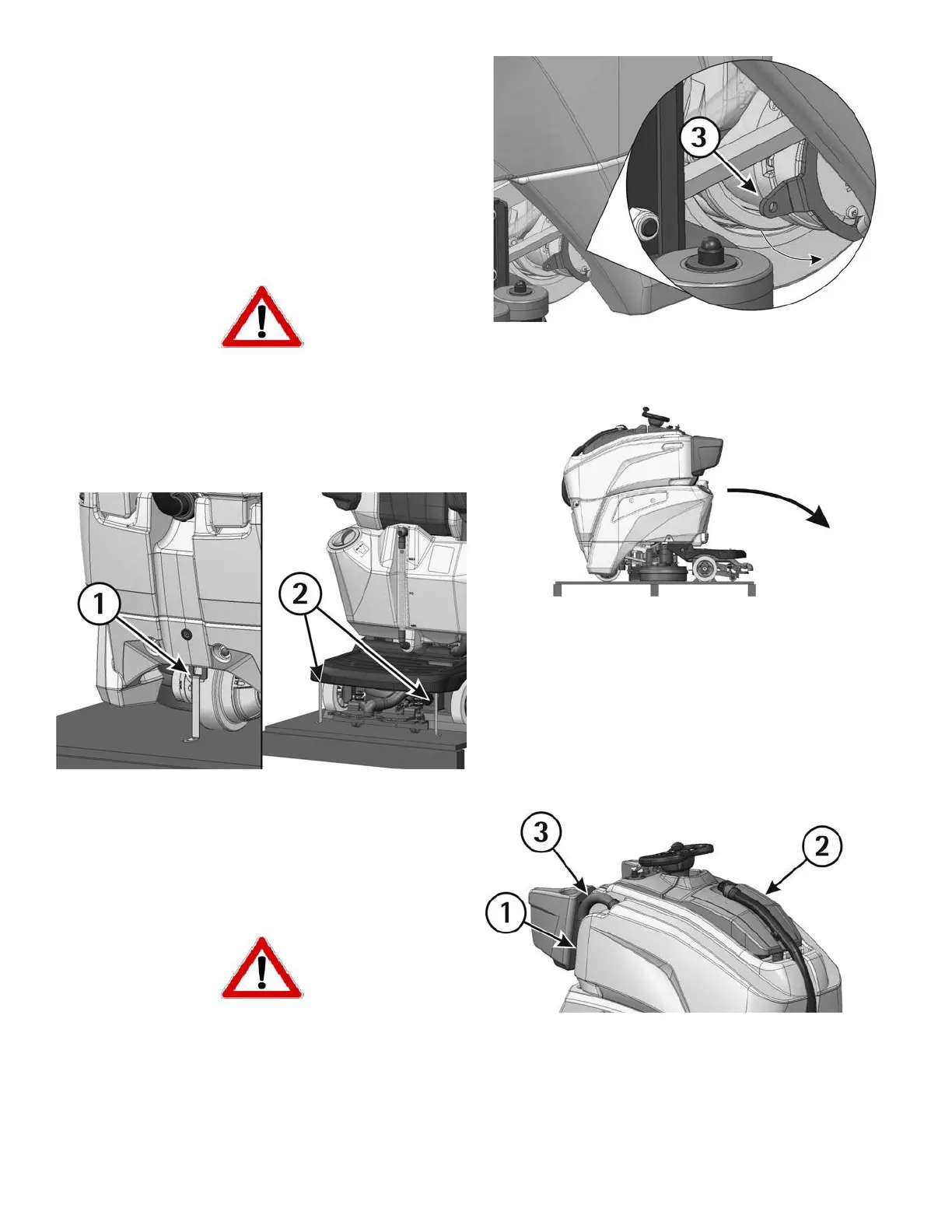 3

1

2

3

2

1