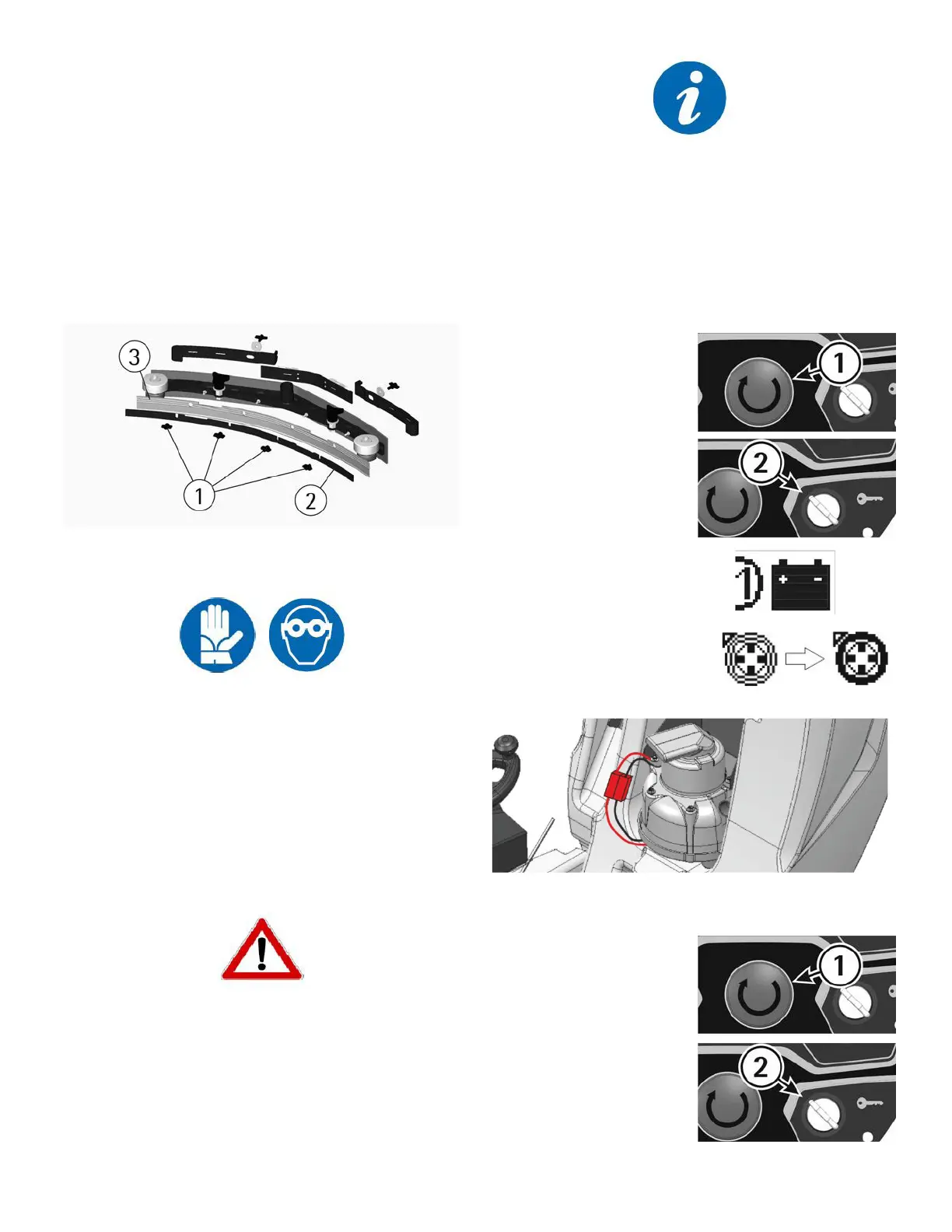 3

1

2

1

2

1

2