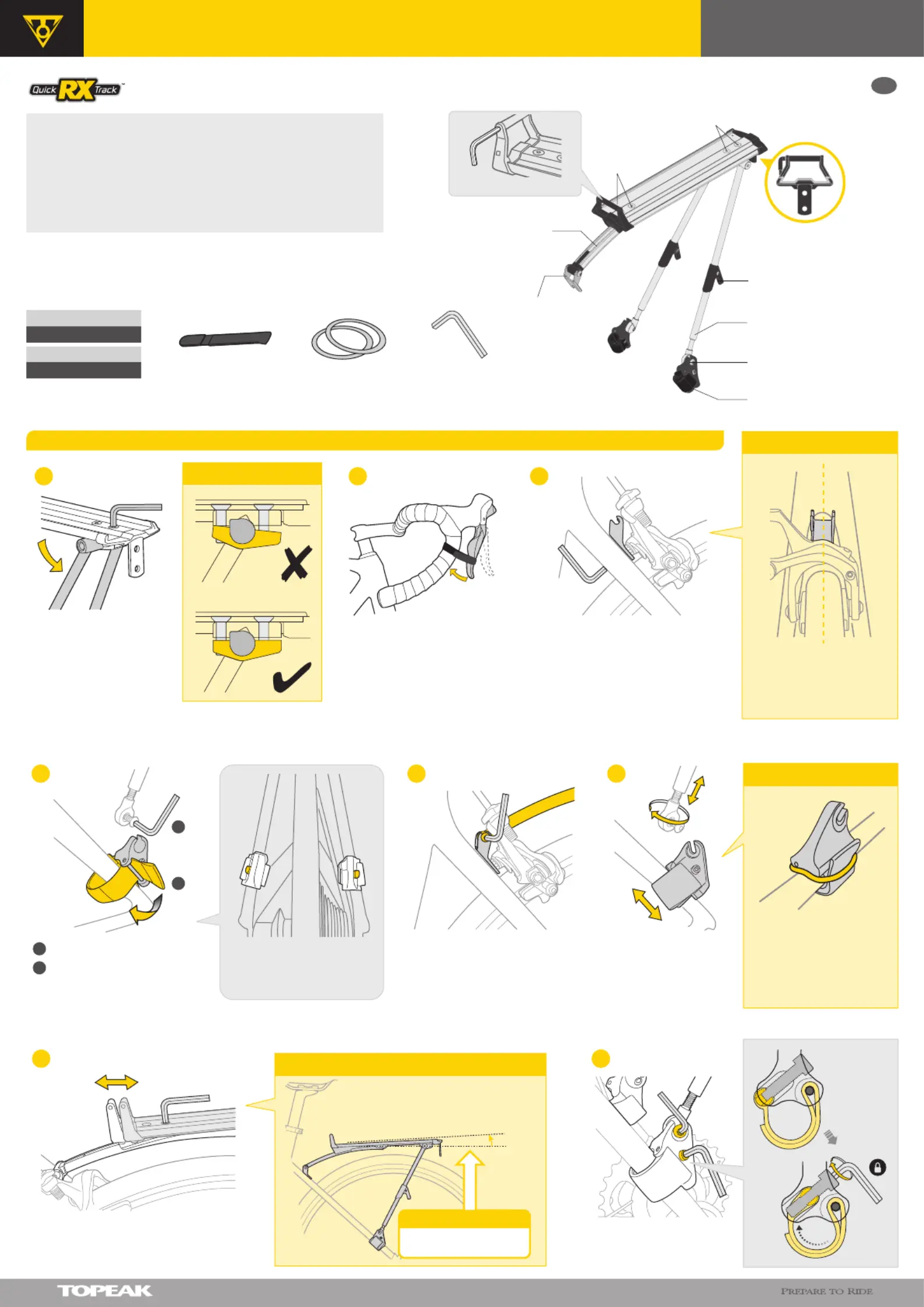 Quick RX Track

TOPEAK

PREPARE TO RIDE