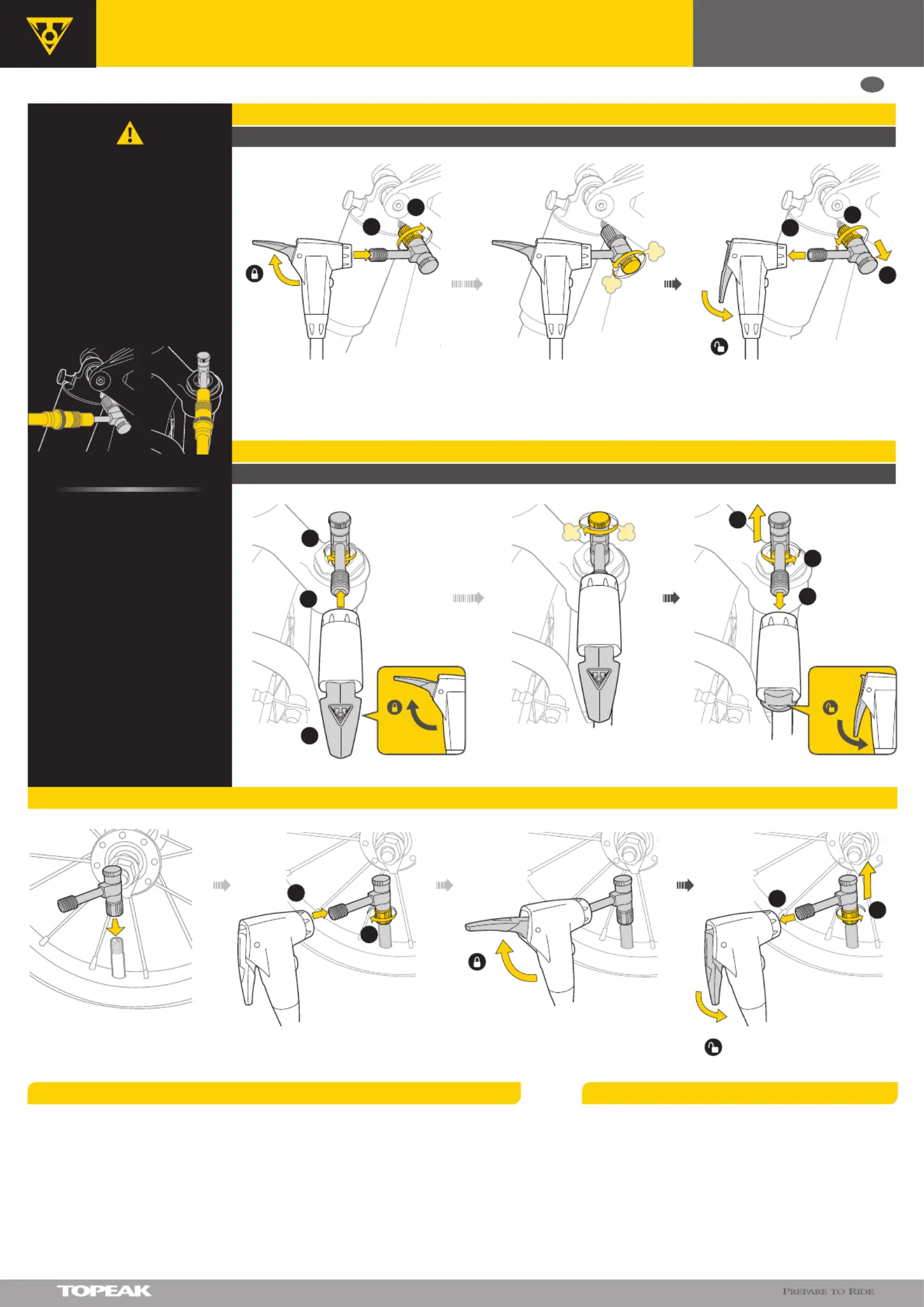 TOPEAK

PREPARE TO RIDE