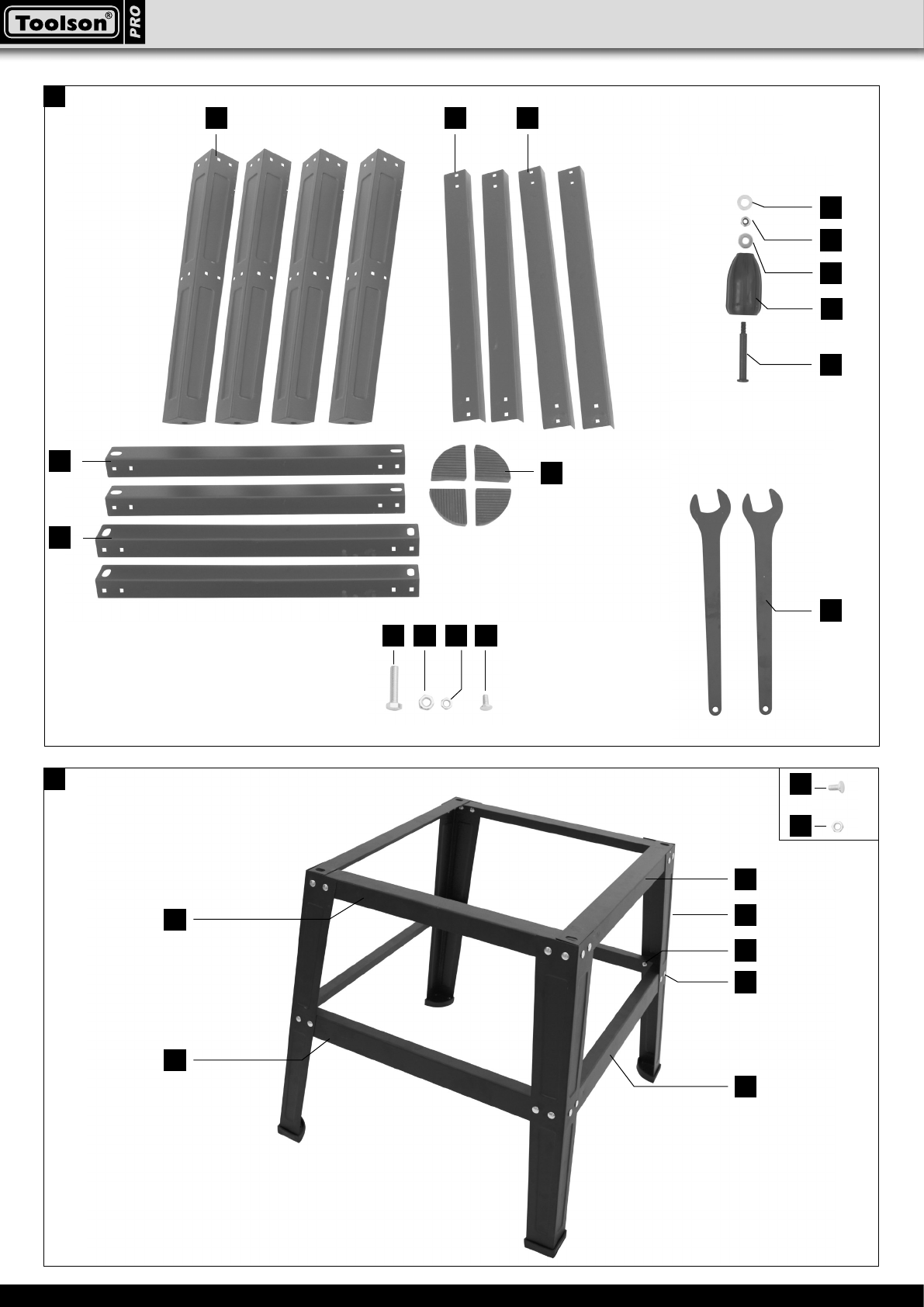 Toolson®
PRO