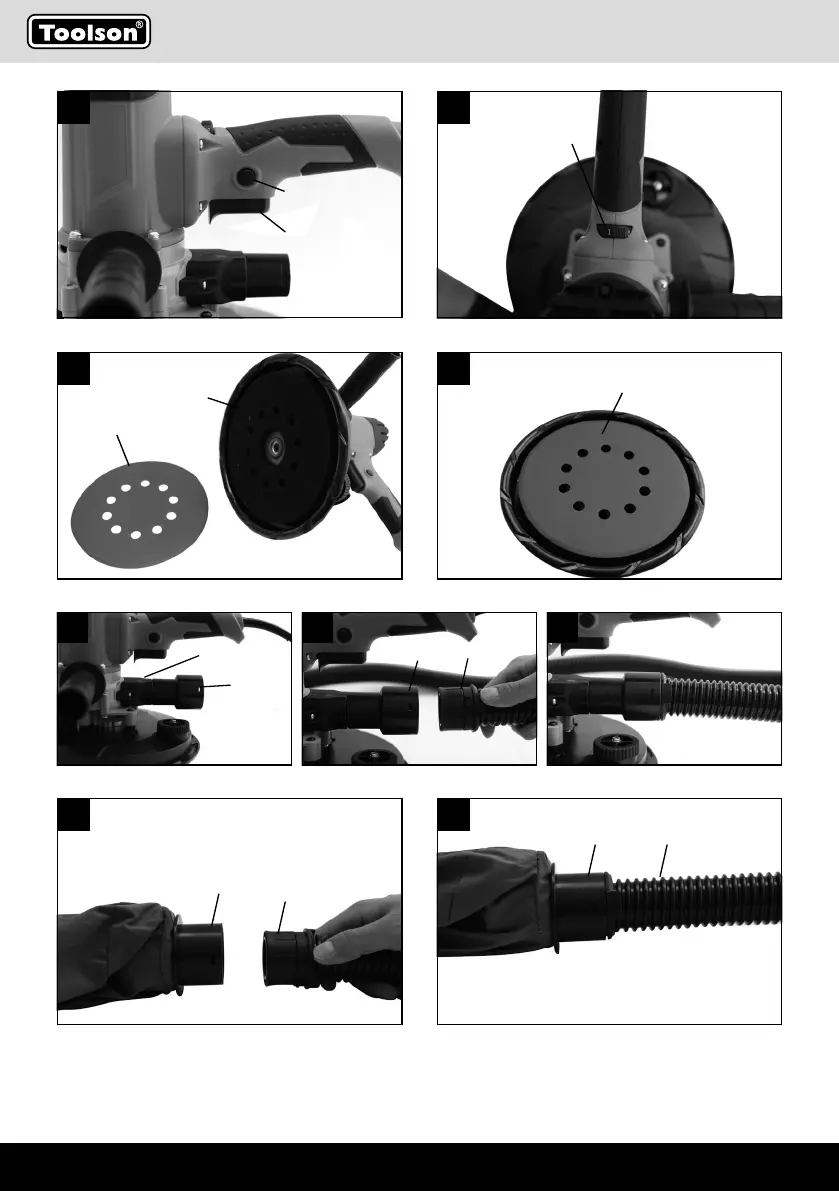 Toolson®