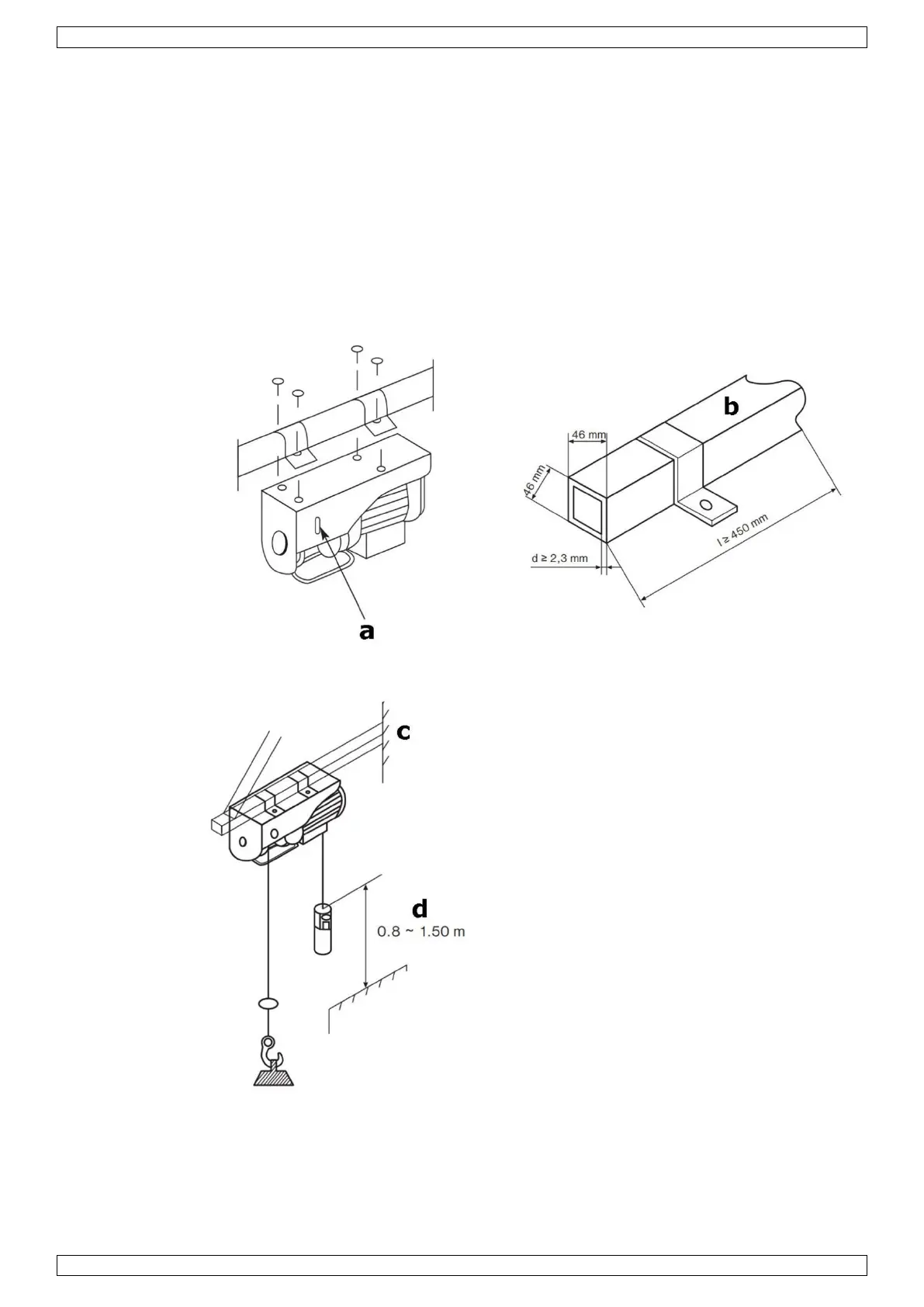 a

b

46 mm

46 mm

d ≥ 2,3 mm

l ≥ 450 mm

c

d

0.8 ~ 1.50 m