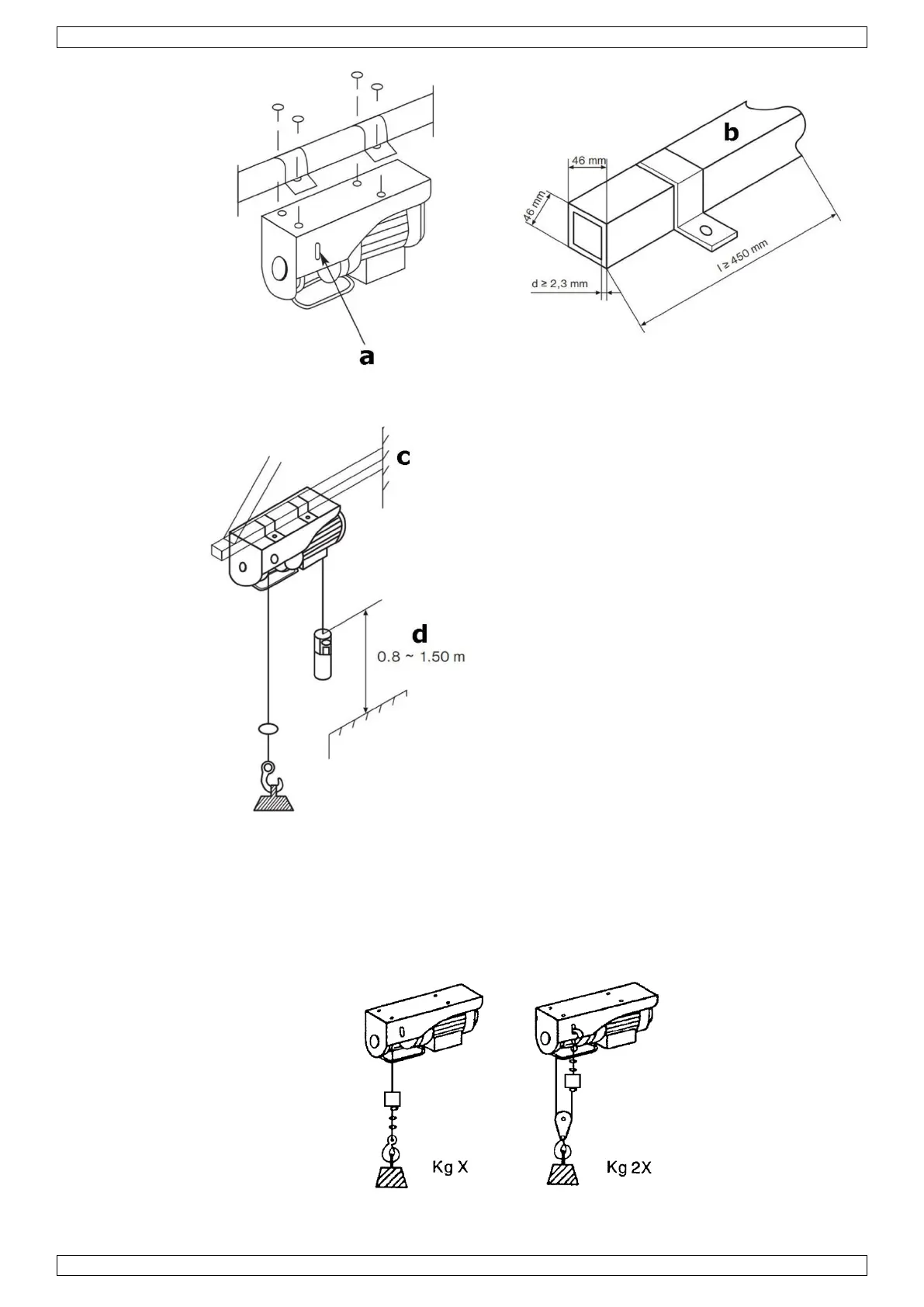 a

b

46 mm

46 mm

d ≥ 2,3 mm

l ≥ 450 mm

c

d

0.8 ~ 1.50 m

Kg X

Kg 2X