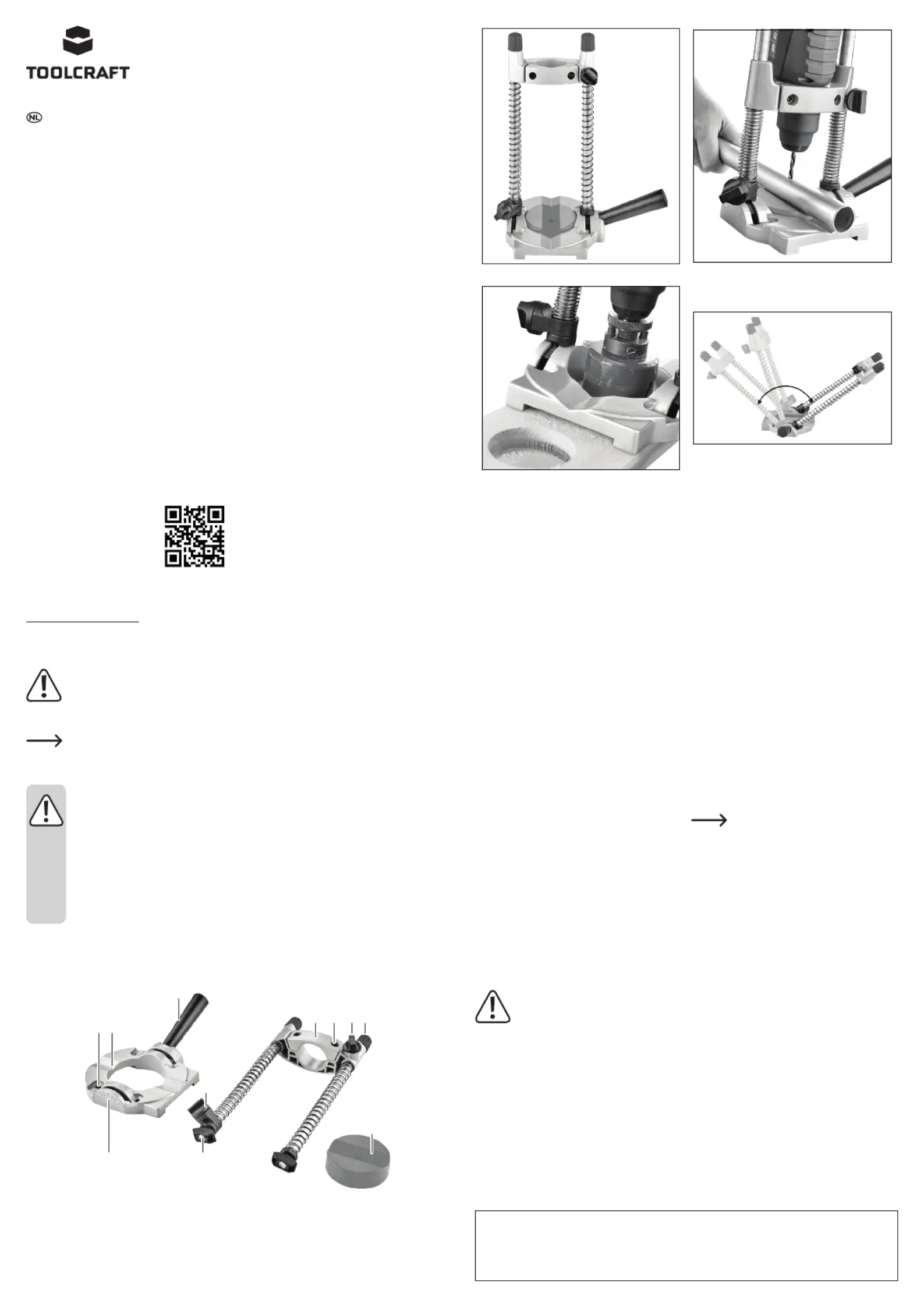 TOOLCRAFT

NL